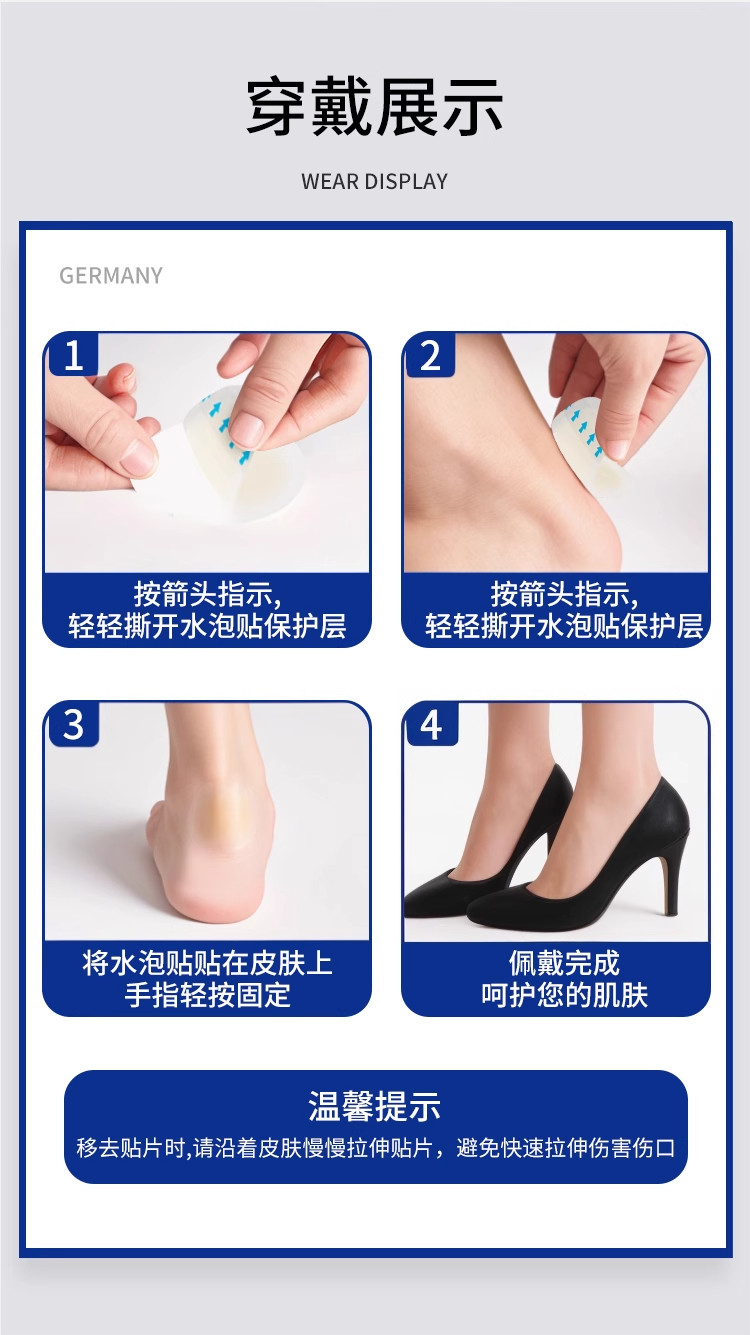 穿戴展示

WEAR DISPLAY

GERMANY

1

按箭头指示，
轻轻撕开水泡贴保护层

2

按箭头指示，
轻轻撕开水泡贴保护层

3

将水泡贴贴在皮肤上
手指轻按固定

4

佩戴完成
呵护您的肌肤

温馨提示

移去贴片时,请沿着皮肤慢慢拉伸贴片，避免快速拉伸伤害伤口