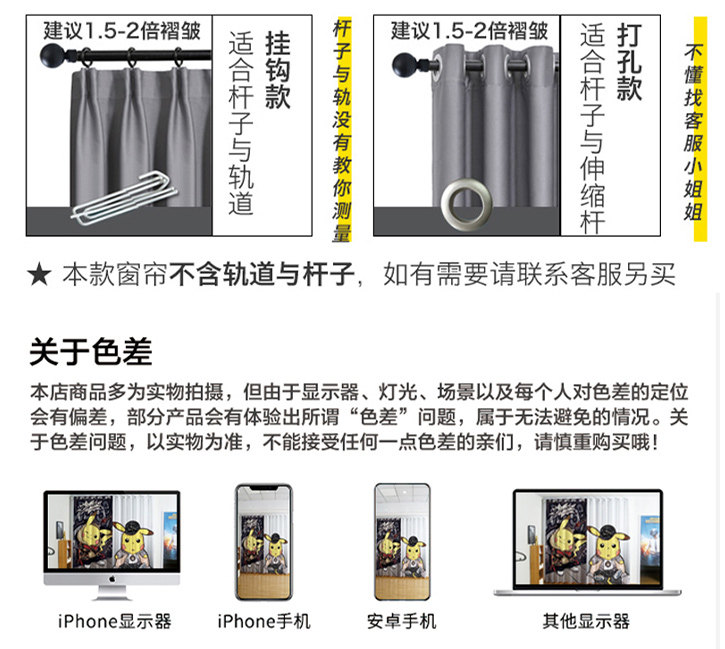 建议1.5-2倍褶皱

挂钩款

适合杆子与轨道

杆子与轨没有教你测量

建议1.5-2倍褶皱

打孔款

适合杆子与伸缩杆

不懂找客服小姐姐

★ 本款窗帘不含轨道与杆子，如有需要请联系客服另买

关于色差

本店商品多为实物拍摄，但由于显示器、灯光、场景以及每个人对色差的定位会有偏差，部分产品会有体验出所谓“色差”问题，属于无法避免的情况。关于色差问题，以实物为准，不能接受任何一点色差的亲们，请慎重购买哦！

iPhone显示器

iPhone手机

安卓手机

其他显示器