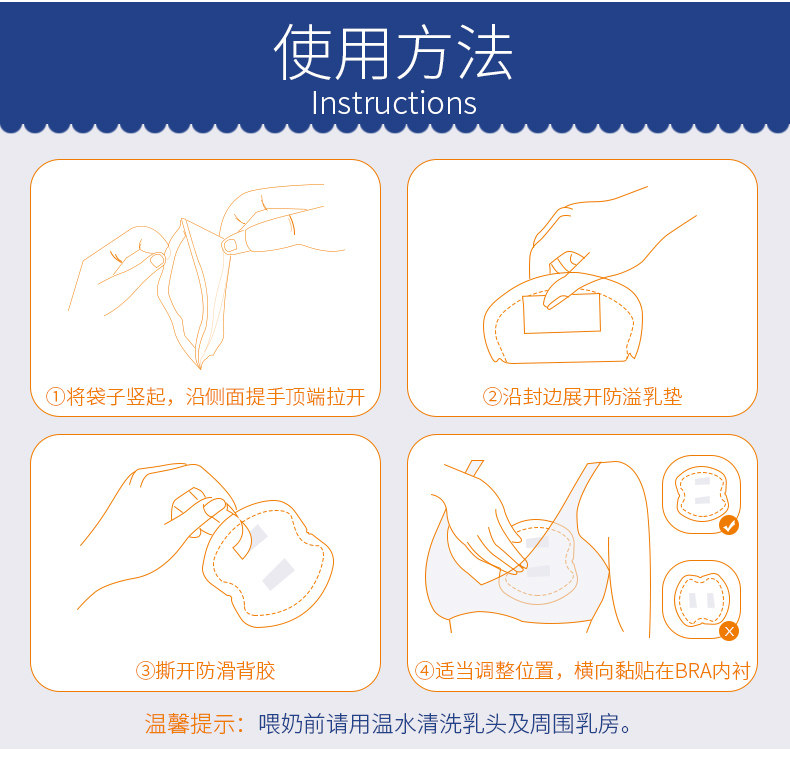 使用方法
Instructions

①将袋子竖起，沿侧面提手顶端拉开

②沿封边展开防溢乳垫

③撕开防滑背胶

④适当调整位置，横向黏贴在BRA内衬

温馨提示：喂奶前请用温水清洗乳头及周围乳房。