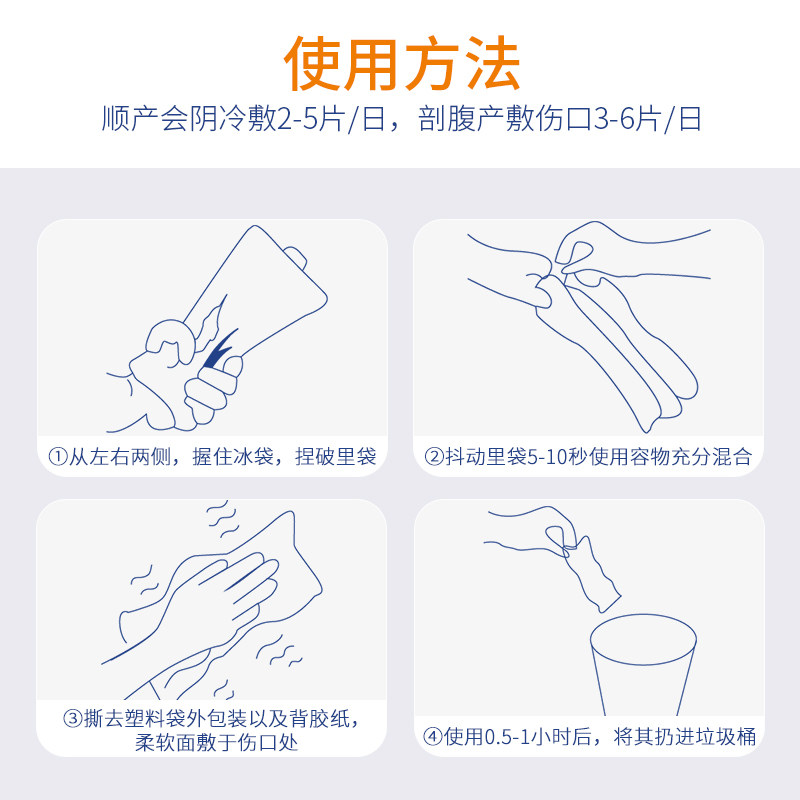 使用方法

顺产会阴冷敷2-5片/日，剖腹产敷伤口3-6片/日

①从左右两侧，握住冰袋，捏破里袋

②抖动里袋5-10秒使用容物充分混合

③撕去塑料袋外包装以及背胶纸，柔软面敷于伤口处

④使用0.5-1小时后，将其扔进垃圾桶