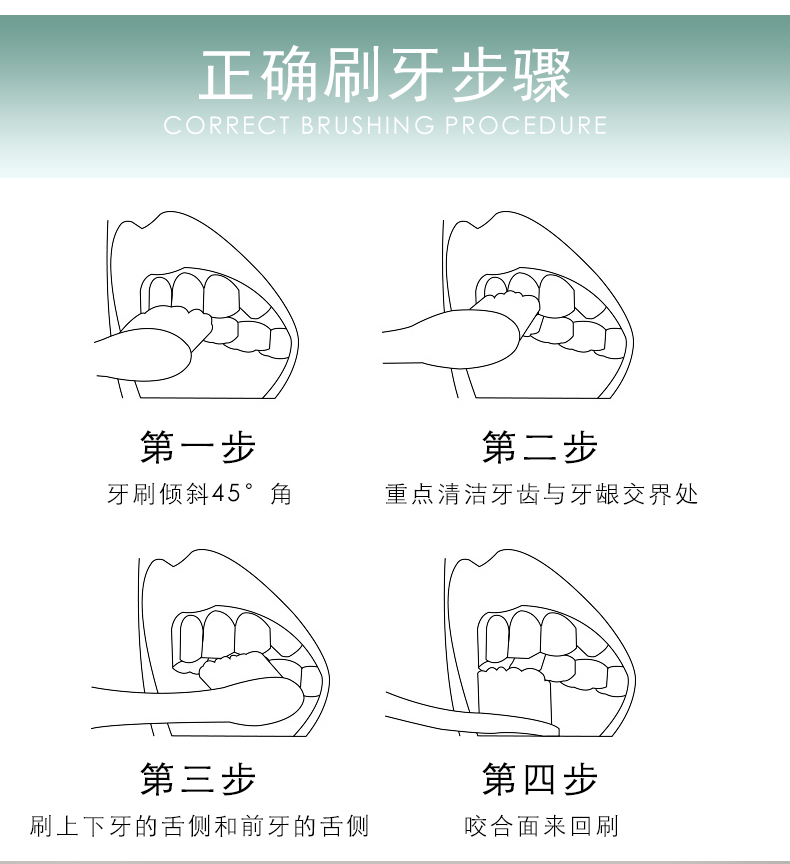 正确刷牙步骤
CORRECT BRUSHING PROCEDURE

第一步
牙刷倾斜45°角

第二步
重点清洁牙齿与牙龈交界处

第三步
刷上下牙的舌侧和前牙的舌侧

第四步
咬合面来回刷