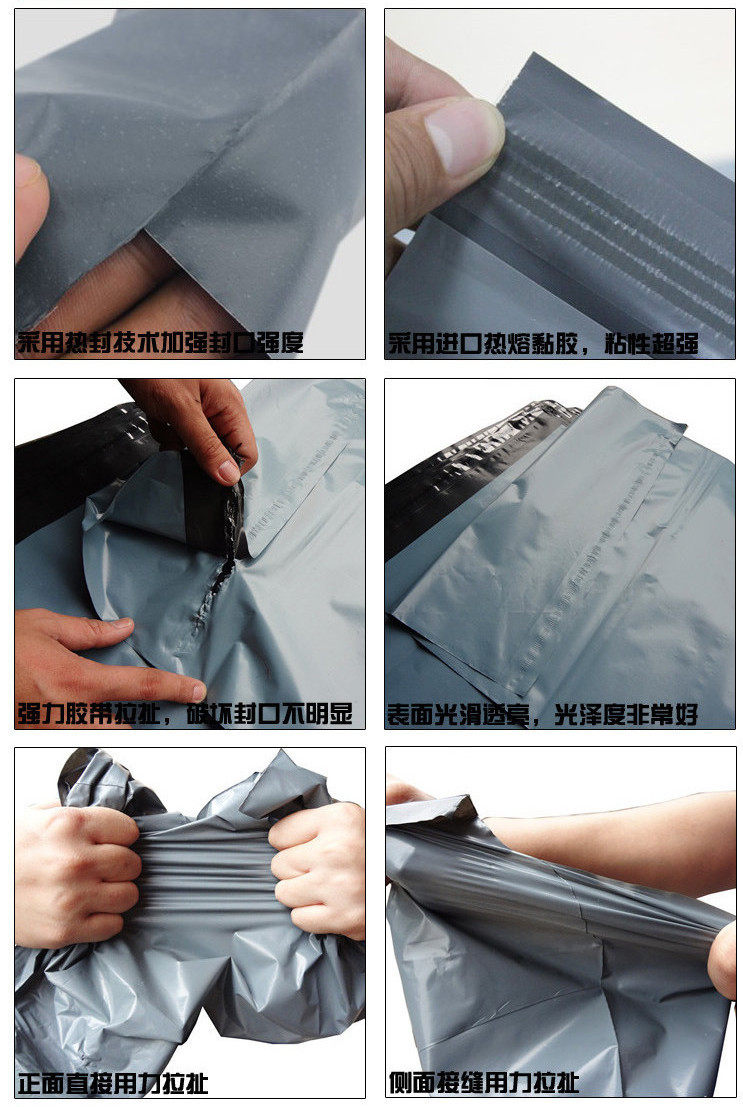 采用热封技术加强封口强度

采用进口热熔黏胶，粘性超强

强力胶带拉扯，破坏封口不明显

表面光滑透亮，光泽度非常好

正面直接用力拉扯

侧面接缝用力拉扯