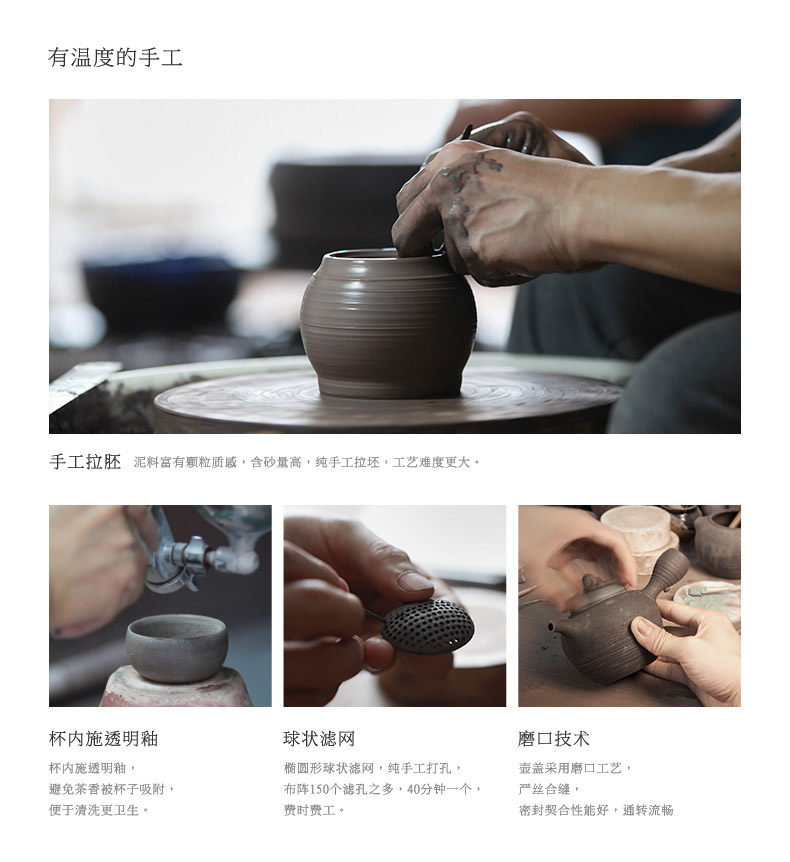 有温度的手工

手工拉胚 泥料富有颗粒质感，含砂量高，纯手工拉坯，工艺难度更大。

杯内施透明釉

杯内施透明釉，
避免茶香被杯子吸附，
便于清洗更卫生。

球状滤网

椭圆形球状滤网，纯手工打孔，
布阵150个滤孔之多，40分钟一个，
费时费工。

磨口技术

壶盖采用磨口工艺，
严丝合缝，
密封契合性能好，通转流畅