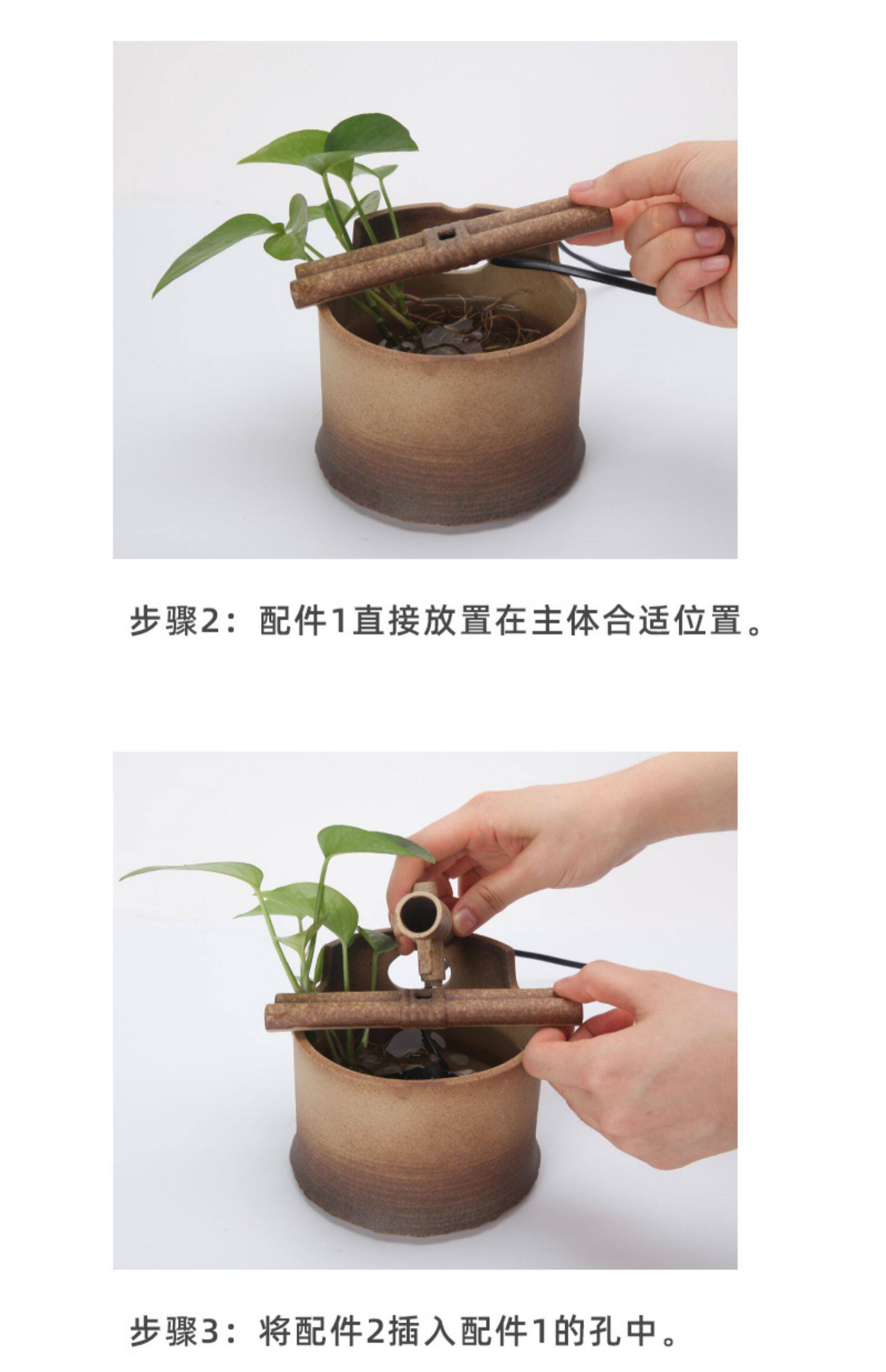 步骤2：配件1直接放置在主体合适位置。

步骤3：将配件2插入配件1的孔中。