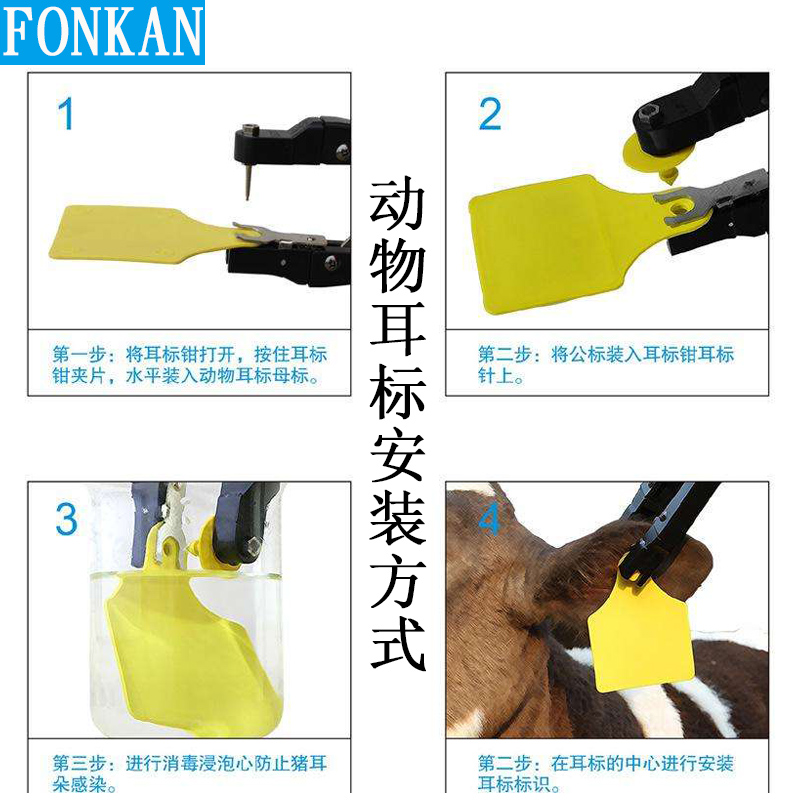 FONKAN

1

第一步：将耳标钳打开，按住耳标钳夹片，水平装入动物耳标母标。

动物耳标安装方式

2

第二步：将公标装入耳标钳耳标针上。

3

第三步：进行消毒浸泡心防止猪耳朵感染。

4

第二步：在耳标的中心进行安装耳标标识。