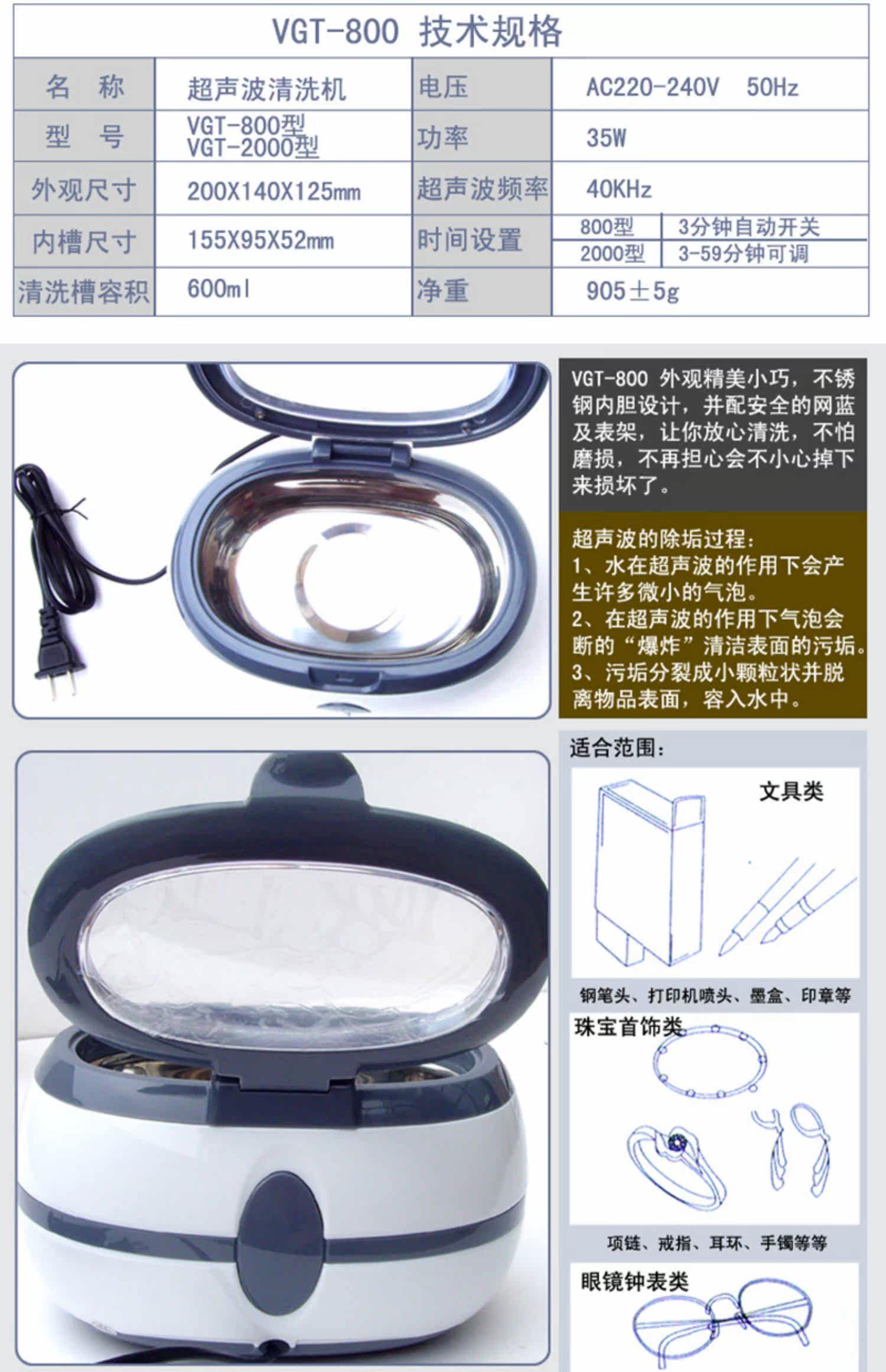 VGT-800 技术规格

| 名 称 | 超声波清洗机 | 电压 | AC220-240V 50Hz |
|---|---|---|---|
| 型 号 | VGT-800型 VGT-2000型 | 功率 | 35W |
| 外观尺寸 | 200X140X125mm | 超声波频率 | 40KHz |
| 内槽尺寸 | 155X95X52mm | 时间设置 | 800型 3分钟自动开关 2000型 3-59分钟可调 |
| 清洗槽容积 | 600ml | 净重 | 905±5g |

VGT-800 外观精美小巧，不锈钢内胆设计，并配安全的网蓝及表架，让你放心清洗，不怕磨损，不再担心会不小心掉下来损坏了。

超声波的除垢过程：
1、水在超声波的作用下会产生许多微小的气泡。
2、在超声波的作用下气泡会断的“爆炸”清洁表面的污垢。
3、污垢分裂成小颗粒状并脱离物品表面，容入水中。

适合范围：

文具类

钢笔头、打印机喷头、墨盒、印章等

珠宝首饰类

项链、戒指、耳环、手镯等等

眼镜钟表类