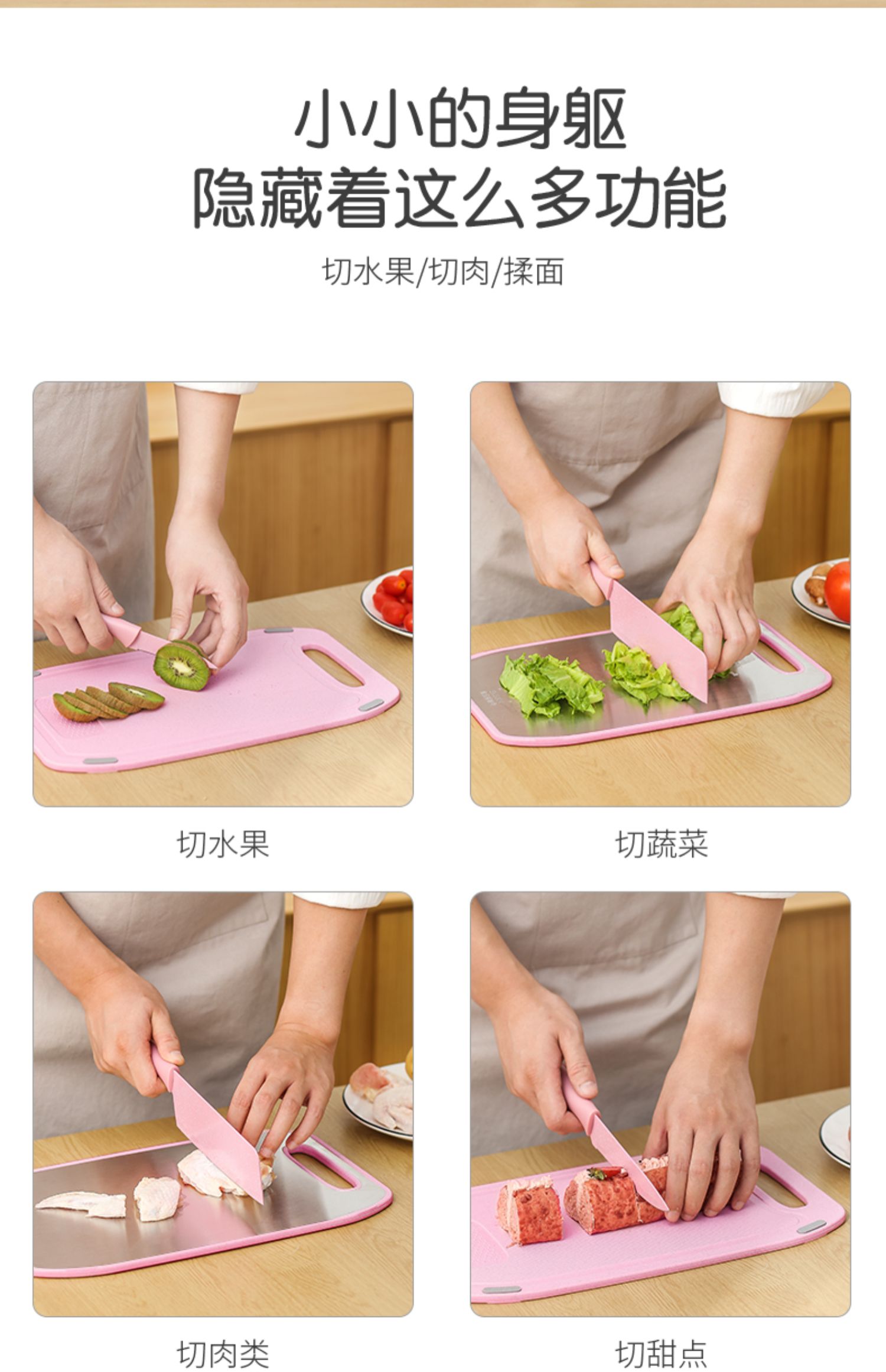 小小的身躯
隐藏着这么多功能

切水果/切肉/揉面

切水果

切蔬菜

切肉类

切甜点