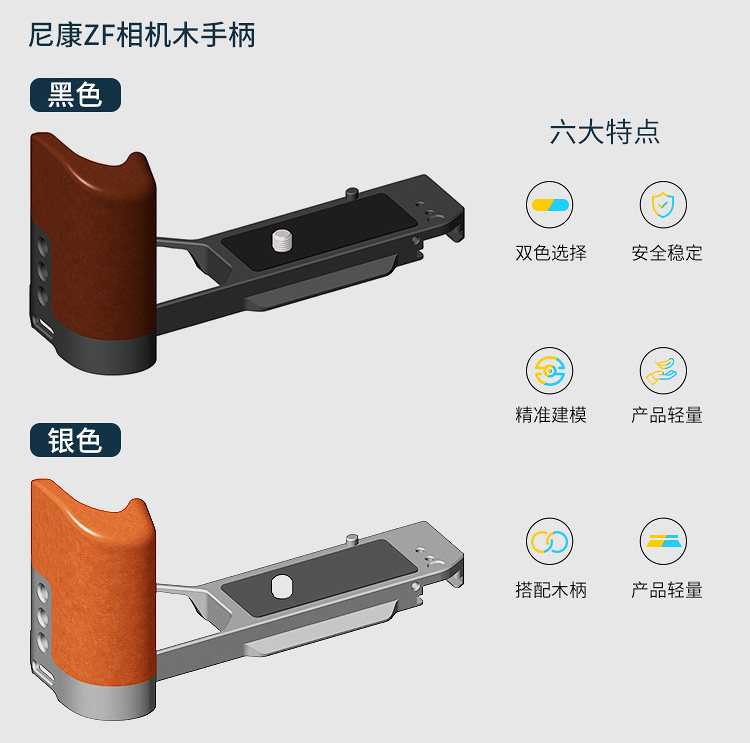 尼康ZF相机木手柄

黑色

银色

六大特点

双色选择

安全稳定

精准建模

产品轻量

搭配木柄

产品轻量