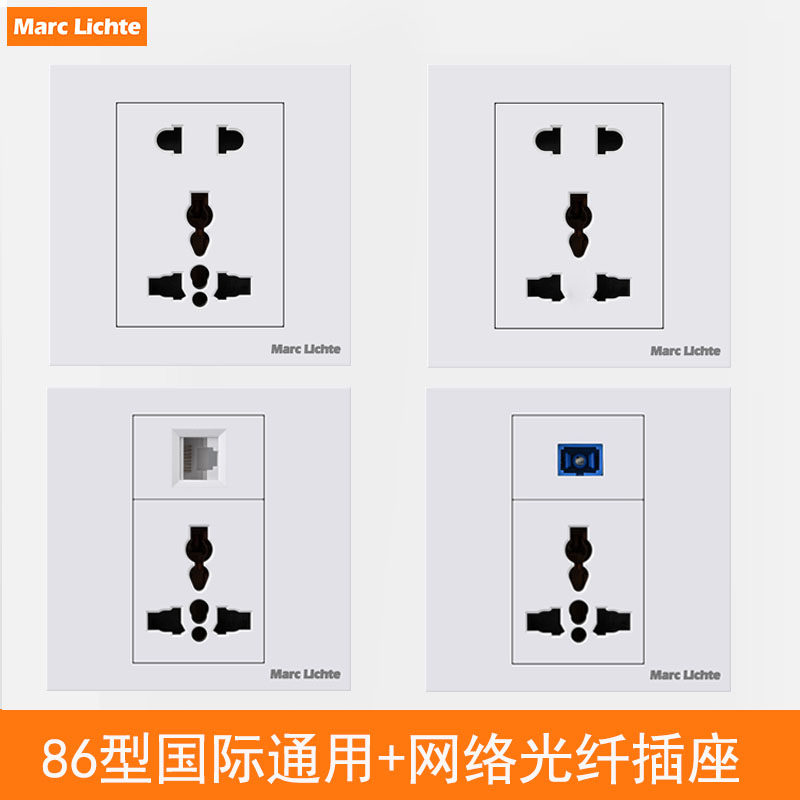 Marc Lichte

Marc Lichte

Marc Lichte

Marc Lichte

Marc Lichte

86型国际通用+网络光纤插座