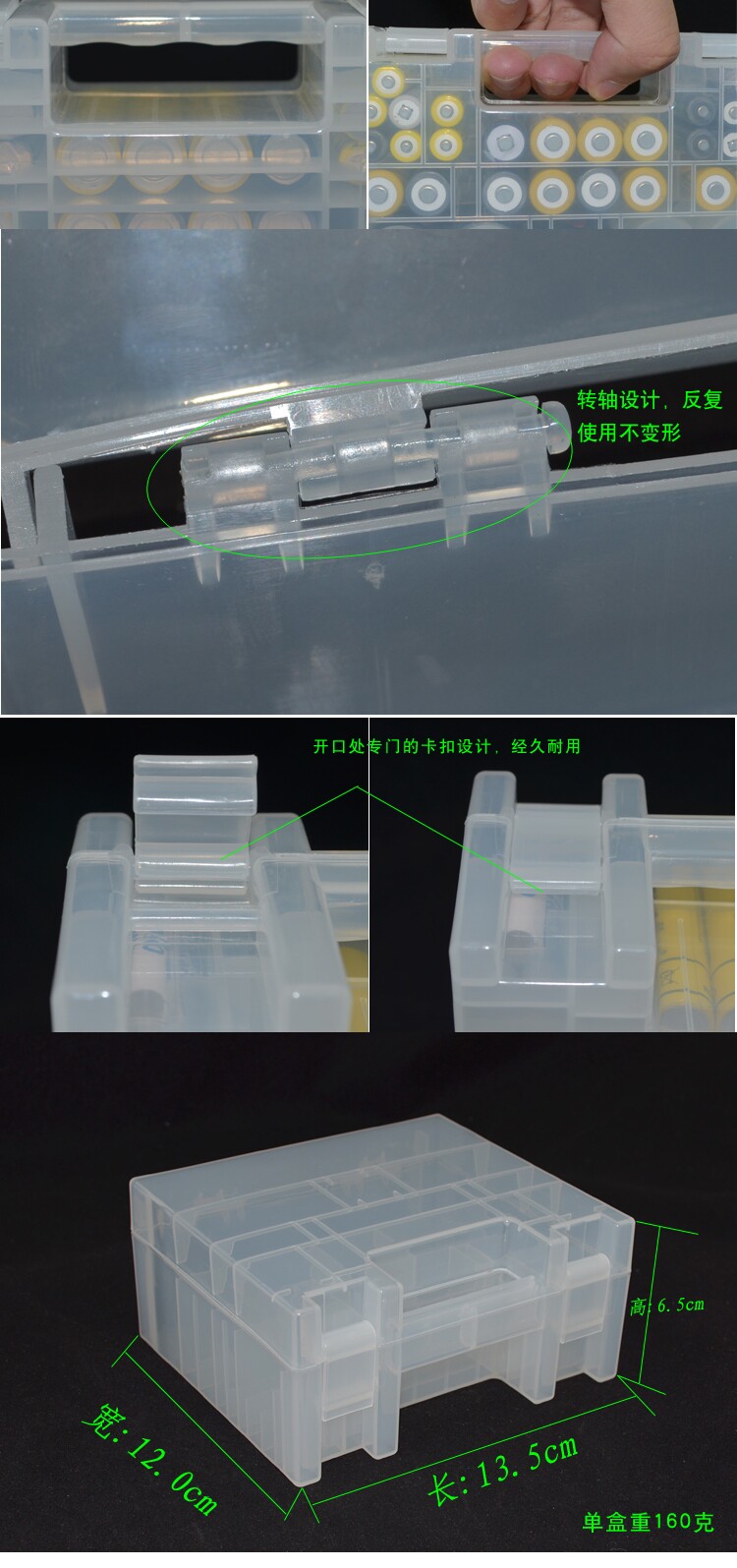 转轴设计，反复使用不变形

开口处专门的卡扣设计，经久耐用

高:6.5cm

宽:12.0cm

长:13.5cm

单盒重160克