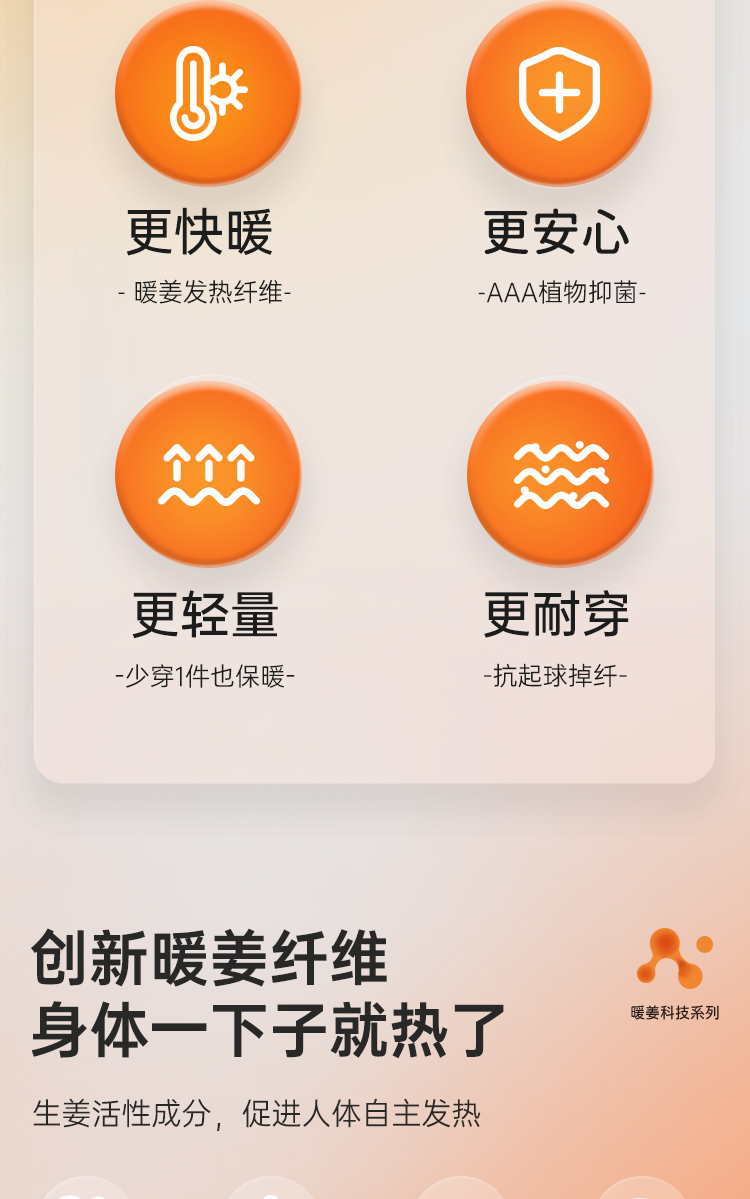 更快暖
- 暖姜发热纤维-

更安心
-AAA植物抑菌-

更轻量
-少穿1件也保暖-

更耐穿
-抗起球掉纤-

创新暖姜纤维
身体一下子就热了

暖姜科技系列

生姜活性成分，促进人体自主发热