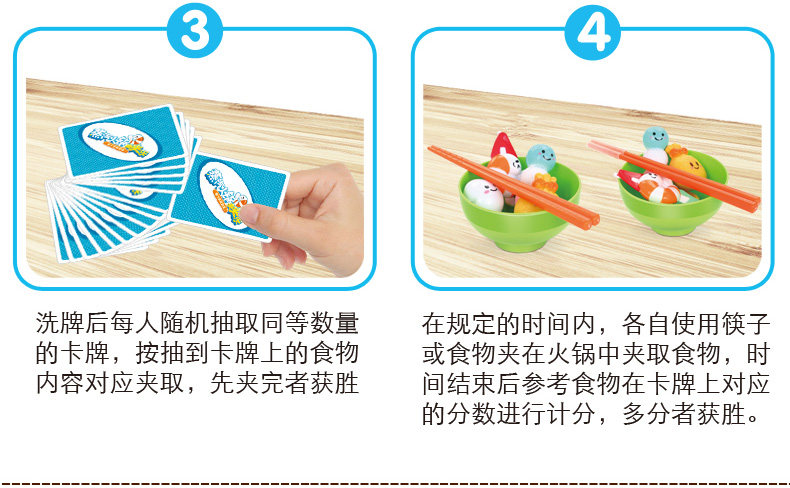 3

洗牌后每人随机抽取同等数量的卡牌，按抽到卡牌上的食物内容对应夹取，先夹完者获胜

4

在规定的时间内，各自使用筷子或食物夹在火锅中夹取食物，时间结束后参考食物在卡牌上对应的分数进行计分，多分者获胜。