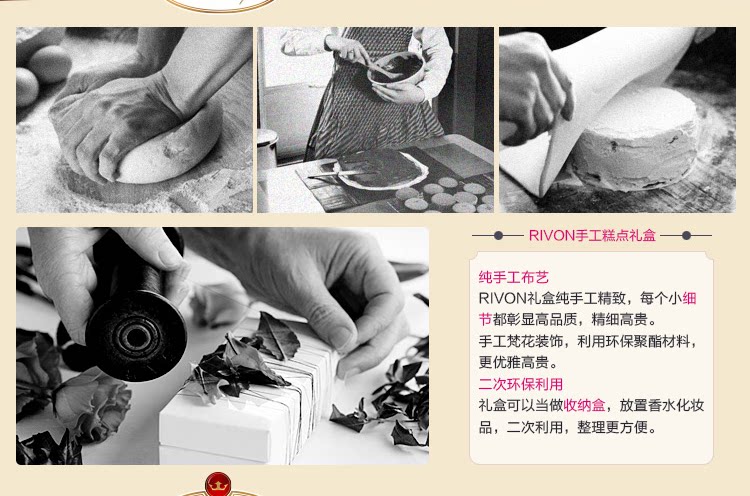 RIVON手工糕点礼盒

纯手工布艺
RIVON礼盒纯手工精致，每个小细节都彰显高品质，精细高贵。
手工梵花装饰，利用环保聚酯材料，更优雅高贵。
二次环保利用
礼盒可以当做收纳盒，放置香水化妆品，二次利用，整理更方便。