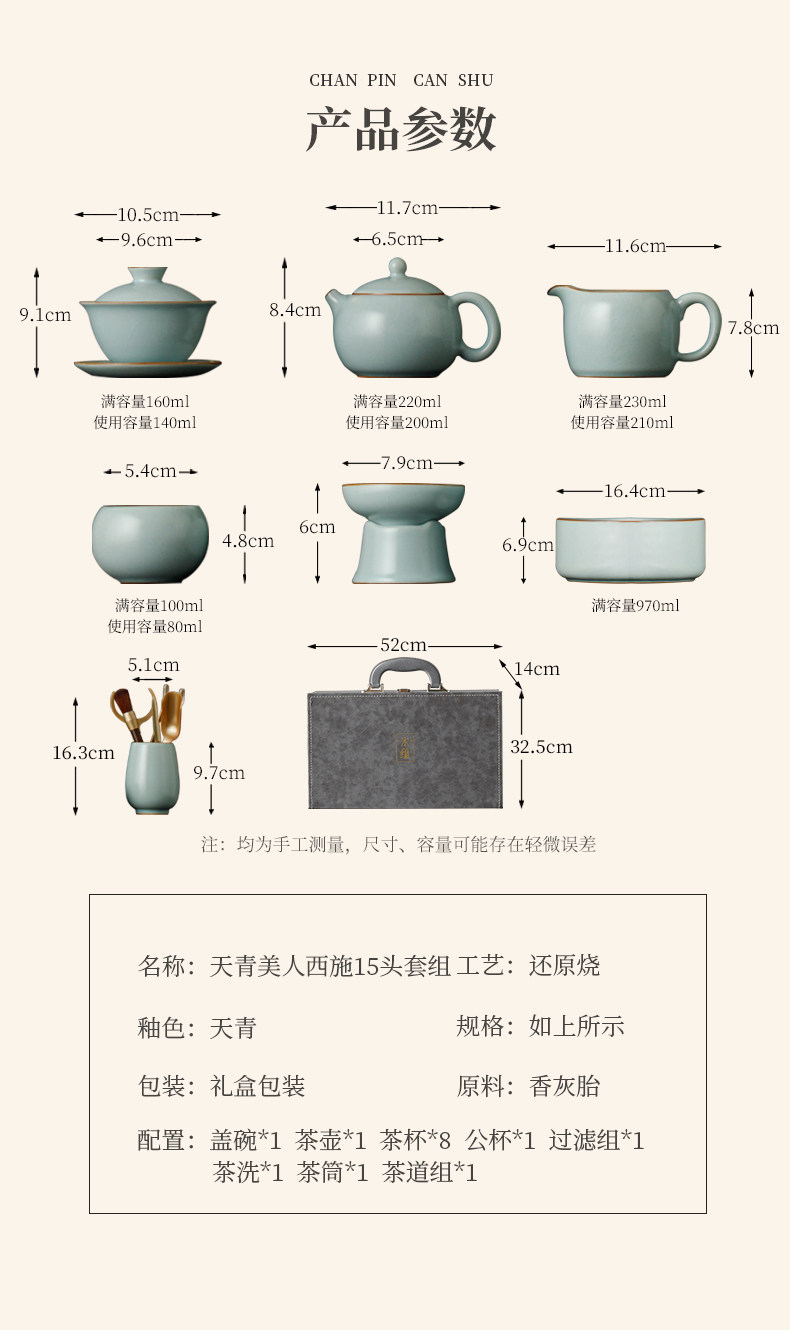 CHAN PIN CAN SHU

产品参数

10.5cm
9.6cm
9.1cm
满容量160ml
使用容量140ml

11.7cm
6.5cm
8.4cm
满容量220ml
使用容量200ml

11.6cm
7.8cm
满容量230ml
使用容量210ml

5.4cm
4.8cm
满容量100ml
使用容量80ml

7.9cm
6cm

16.4cm
6.9cm
满容量970ml

5.1cm
16.3cm
9.7cm

52cm
14cm
32.5cm

注：均为手工测量，尺寸、容量可能存在轻微误差

名称：天青美人西施15头套组 工艺：还原烧

釉色：天青 规格：如上所示

包装：礼盒包装 原料：香灰胎

配置：盖碗*1 茶壶*1 茶杯*8 公杯*1 过滤组*1 茶洗*1 茶筒*1 茶道组*1