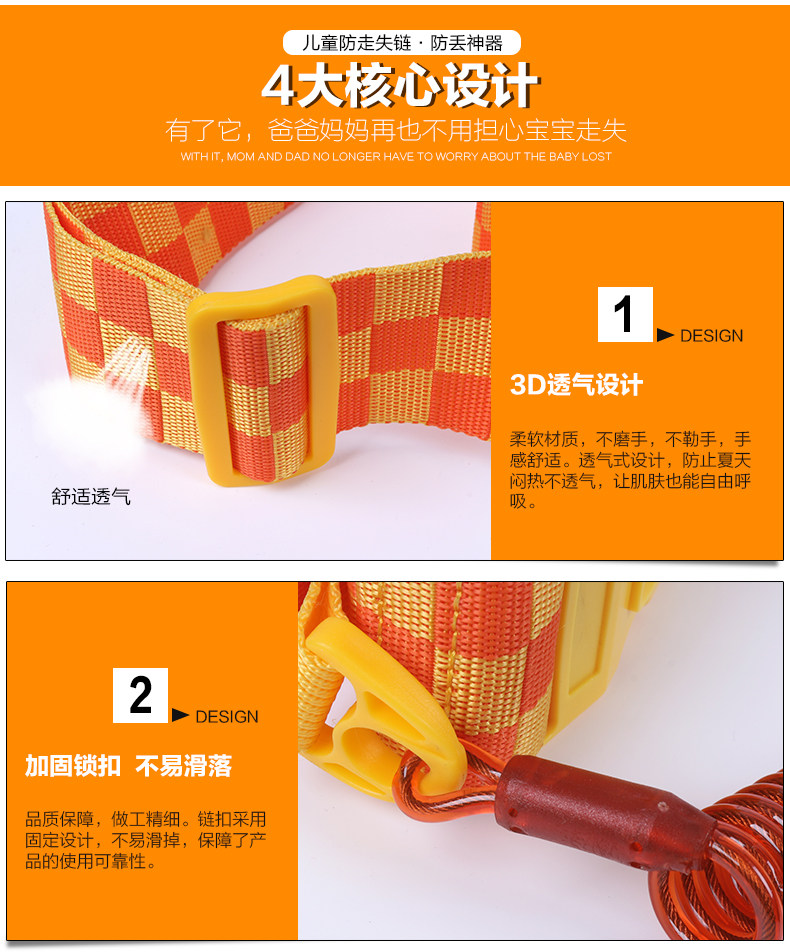 儿童防走失链 · 防丢神器

4大核心设计

有了它，爸爸妈妈再也不用担心宝宝走失

WITH IT, MOM AND DAD NO LONGER HAVE TO WORRY ABOUT THE BABY LOST

舒适透气

1 DESIGN

3D透气设计

柔软材质，不磨手，不勒手，手感舒适。透气式设计，防止夏天闷热不透气，让肌肤也能自由呼吸。

2 DESIGN

加固锁扣 不易滑落

品质保障，做工精细。链扣采用固定设计，不易滑掉，保障了产品的使用可靠性。