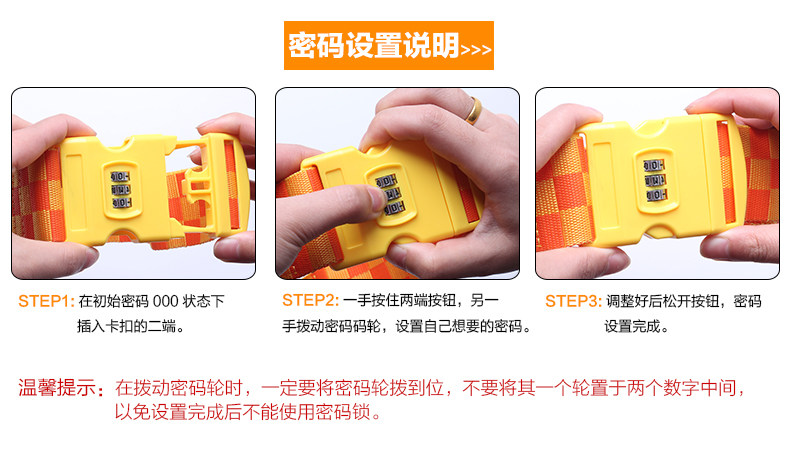 密码设置说明>>>

STEP1: 在初始密码 000 状态下插入卡扣的二端。

STEP2: 一手按住两端按钮，另一手拨动密码码轮，设置自己想要的密码。

STEP3: 调整好后松开按钮，密码设置完成。

温馨提示：在拨动密码轮时，一定要将密码轮拨到位，不要将其一个轮置于两个数字中间，以免设置完成后不能使用密码锁。