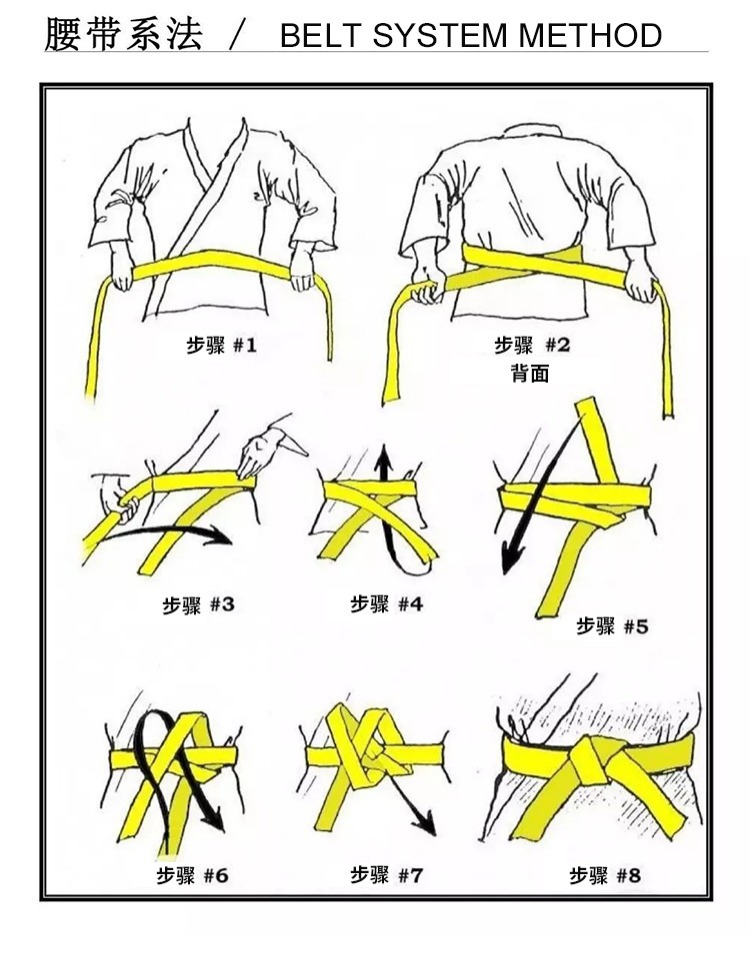 腰带系法 / BELT SYSTEM METHOD

步骤 #1

步骤 #2
背面

步骤 #3

步骤 #4

步骤 #5

步骤 #6

步骤 #7

步骤 #8