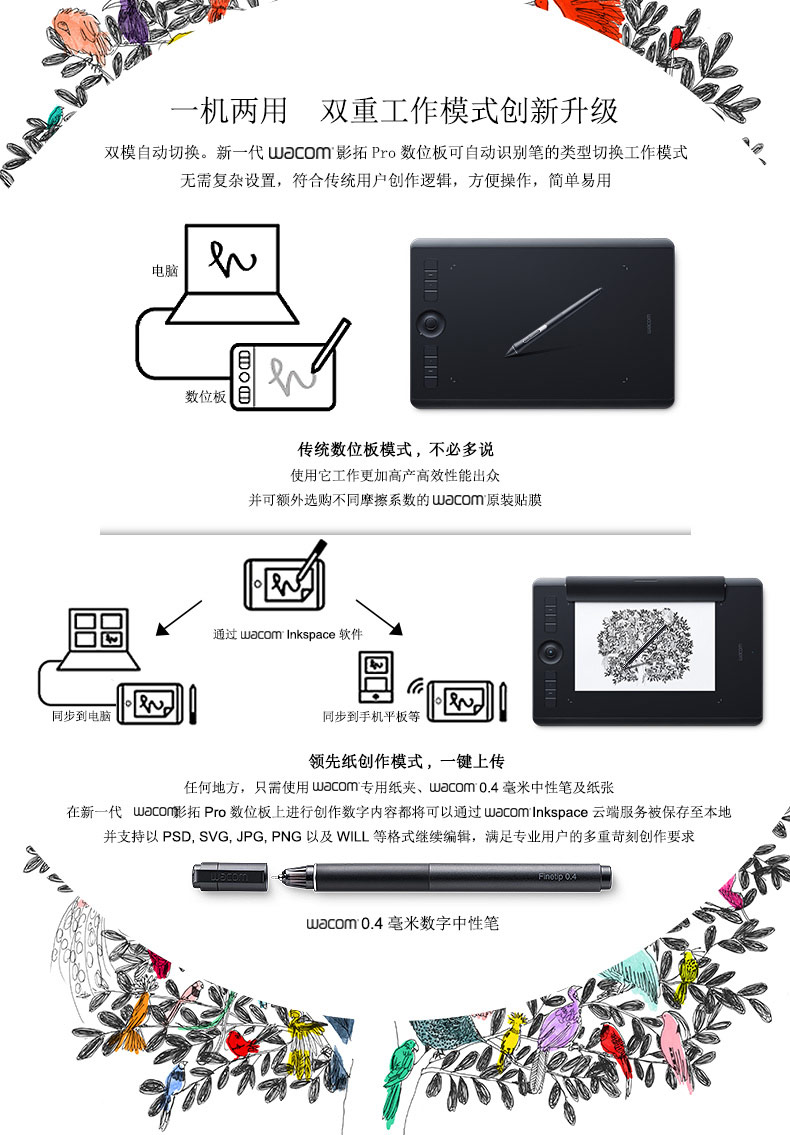 一机两用　双重工作模式创新升级

双模自动切换。新一代 wacom 影拓 Pro 数位板可自动识别笔的类型切换工作模式
无需复杂设置，符合传统用户创作逻辑，方便操作，简单易用

电脑

数位板

wacom

传统数位板模式，不必多说
使用它工作更加高产高效性能出众
并可额外选购不同摩擦系数的 wacom 原装贴膜

通过 wacom Inkspace 软件

同步到电脑

同步到手机平板等

wacom

领先纸创作模式，一键上传
任何地方，只需使用 wacom 专用纸夹、wacom 0.4 毫米中性笔及纸张
在新一代 wacom 影拓 Pro 数位板上进行创作数字内容都将可以通过 wacom Inkspace 云端服务被保存至本地
并支持以 PSD, SVG, JPG, PNG 以及 WILL 等格式继续编辑，满足专业用户的多重苛刻创作要求

wacom

Finetip 0.4

wacom 0.4 毫米数字中性笔