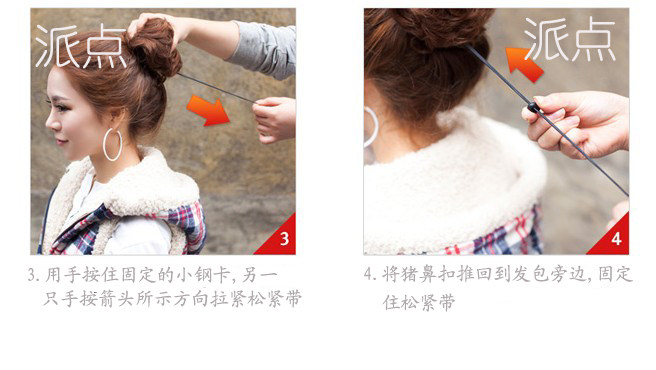 派点

3

3. 用手按住固定的小钢卡，另一只手按箭头所示方向拉紧松紧带

派点

4

4. 将猪鼻扣推回到发包旁边，固定住松紧带