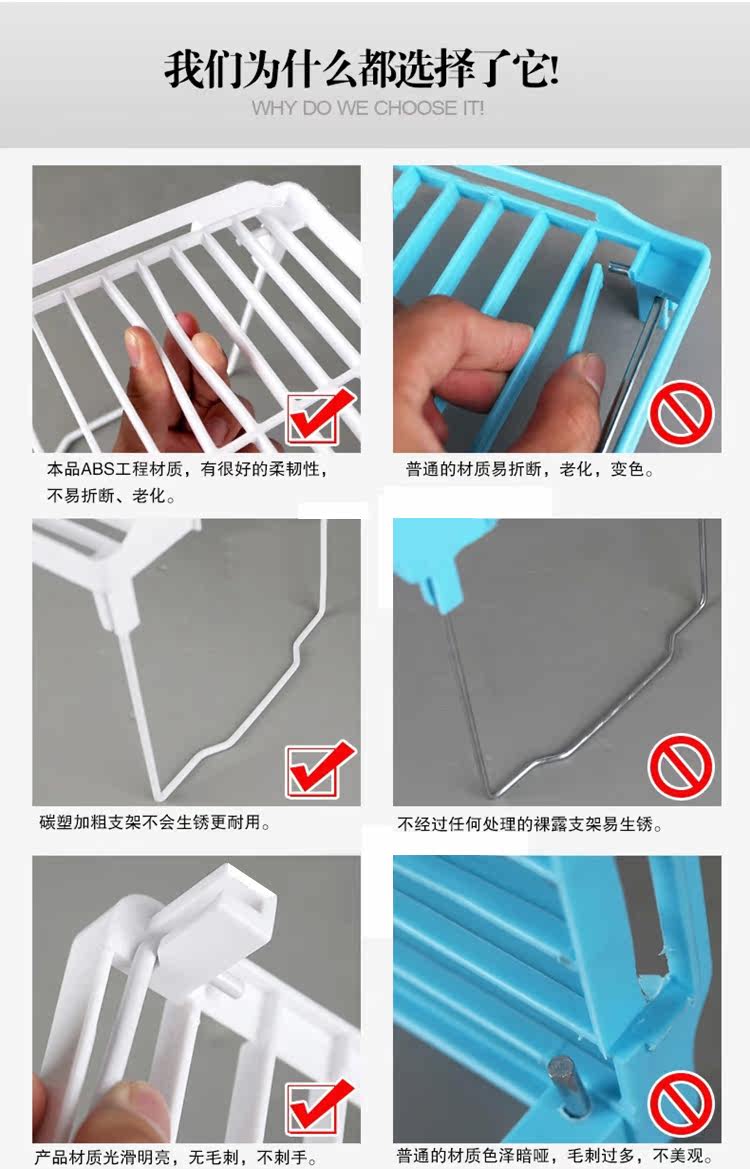 我们为什么都选择了它!
WHY DO WE CHOOSE IT!

本品ABS工程材质，有很好的柔韧性，不易折断、老化。

普通的材质易折断，老化，变色。

碳塑加粗支架不会生锈更耐用。

不经过任何处理的裸露支架易生锈。

产品材质光滑明亮，无毛刺，不刺手。

普通的材质色泽暗哑，毛刺过多，不美观。