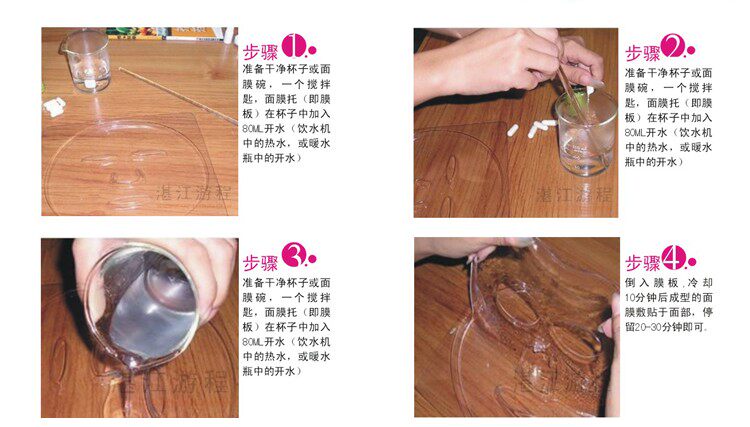 湛江游程

步骤1.
准备干净杯子或面膜碗，一个搅拌匙，面膜托（即膜板）在杯子中加入80ML开水（饮水机中的热水，或暖水瓶中的开水）

湛江游程

步骤2.
准备干净杯子或面膜碗，一个搅拌匙，面膜托（即膜板）在杯子中加入80ML开水（饮水机中的热水，或暖水瓶中的开水）

湛江游程

步骤3.
准备干净杯子或面膜碗，一个搅拌匙，面膜托（即膜板）在杯子中加入80ML开水（饮水机中的热水，或暖水瓶中的开水）

湛江游程

步骤4.
倒入膜板,冷却10分钟后成型的面膜敷贴于面部，停留20-30分钟即可。