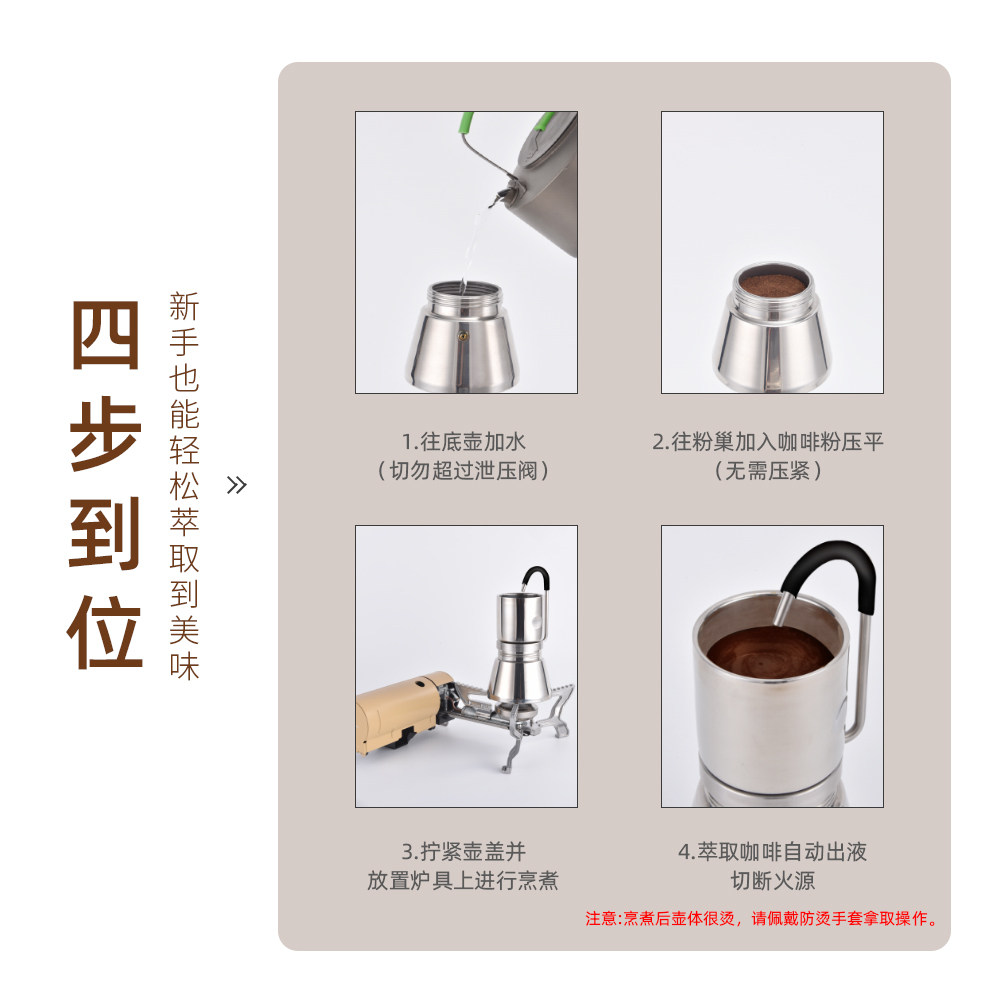 四步到位

新手也能轻松萃取到美味

»

1.往底壶加水
（切勿超过泄压阀）

2.往粉巢加入咖啡粉压平
（无需压紧）

3.拧紧壶盖并
放置炉具上进行烹煮

4.萃取咖啡自动出液
切断火源

注意:烹煮后壶体很烫，请佩戴防烫手套拿取操作。