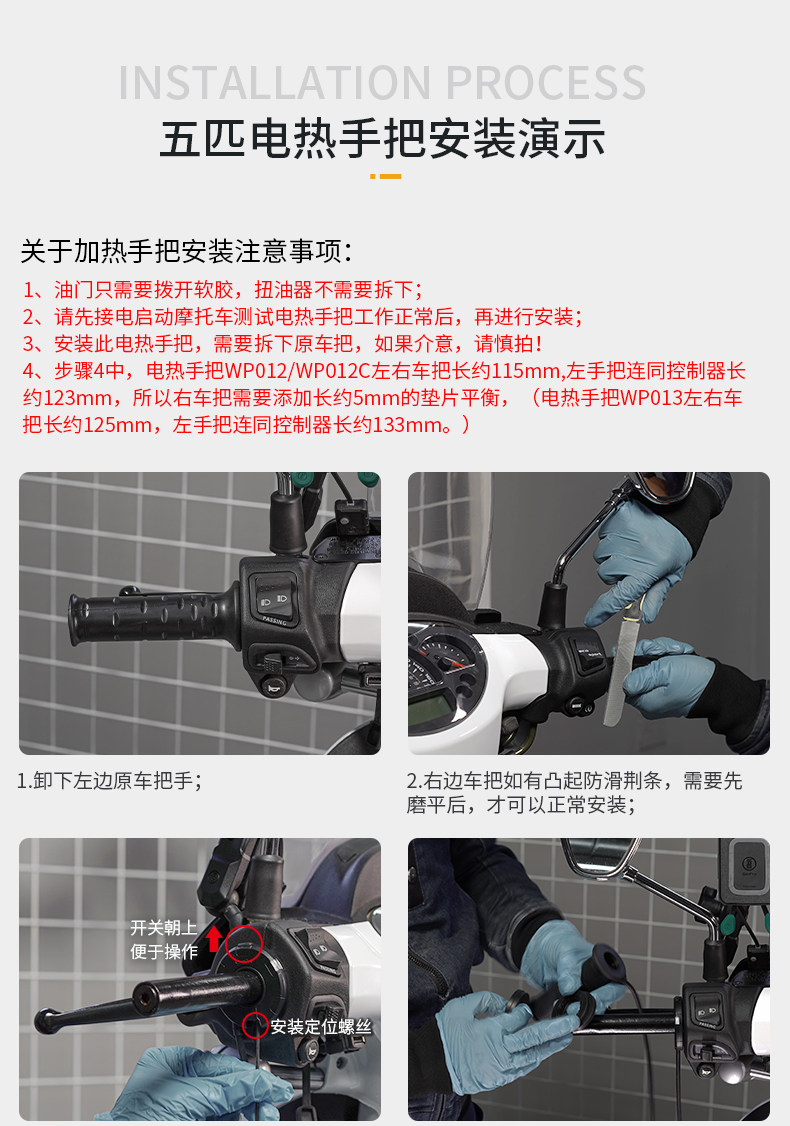 INSTALLATION PROCESS

五匹电热手把安装演示

关于加热手把安装注意事项：

1、油门只需要拨开软胶，扭油器不需要拆下；
2、请先接电启动摩托车测试电热手把工作正常后，再进行安装；
3、安装此电热手把，需要拆下原车把，如果介意，请慎拍！
4、步骤4中，电热手把WP012/WP012C左右车把长约115mm,左手把连同控制器长约123mm，所以右车把需要添加长约5mm的垫片平衡，（电热手把WP013左右车把长约125mm，左手把连同控制器长约133mm。）

PASSING

1.卸下左边原车把手；

2.右边车把如有凸起防滑荆条，需要先磨平后，才可以正常安装；

开关朝上
便于操作

安装定位螺丝

PASSING