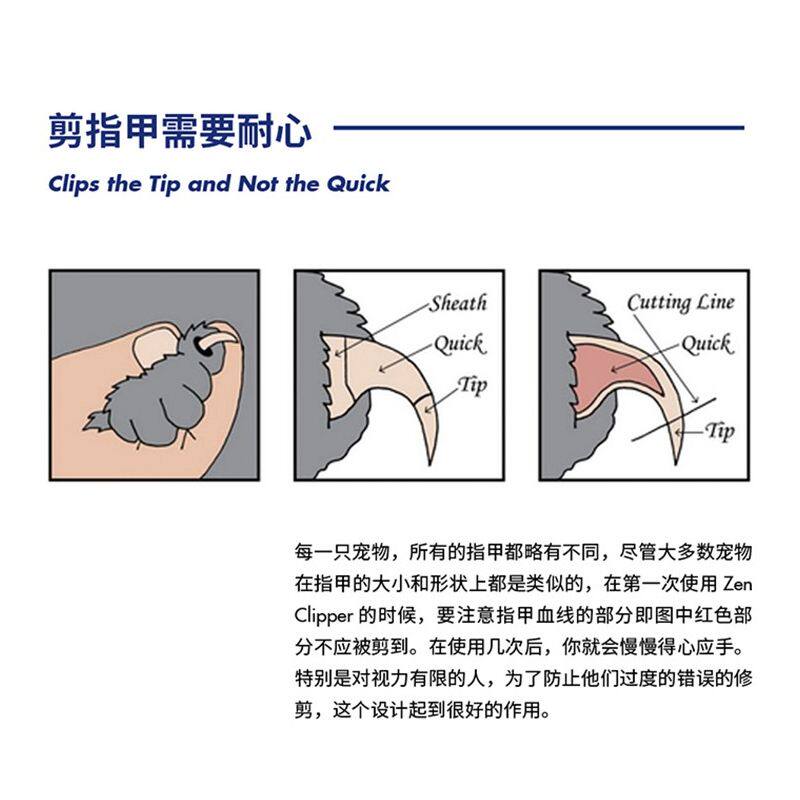 剪指甲需要耐心

Clips the Tip and Not the Quick

Sheath
Quick
Tip

Cutting Line
Quick
Tip

每一只宠物，所有的指甲都略有不同，尽管大多数宠物在指甲的大小和形状上都是类似的，在第一次使用 Zen Clipper 的时候，要注意指甲血线的部分即图中红色部分不应被剪到。在使用几次后，你就会慢慢得心应手。特别是对视力有限的人，为了防止他们过度的错误的修剪，这个设计起到很好的作用。