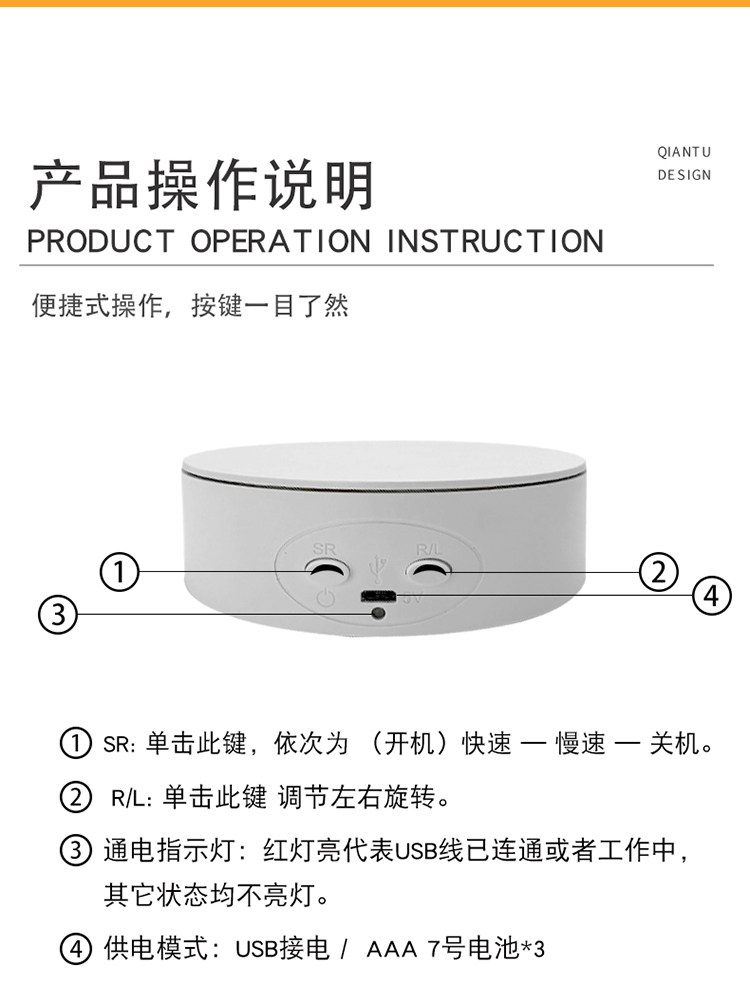 产品操作说明

QIANTU
DESIGN

PRODUCT OPERATION INSTRUCTION

便捷式操作，按键一目了然

SR

R/L

5V

①

②

③

④

① SR: 单击此键，依次为 （开机）快速 — 慢速 — 关机。

② R/L: 单击此键 调节左右旋转。

③ 通电指示灯：红灯亮代表USB线已连通或者工作中，其它状态均不亮灯。

④ 供电模式：USB接电 / AAA 7号电池*3