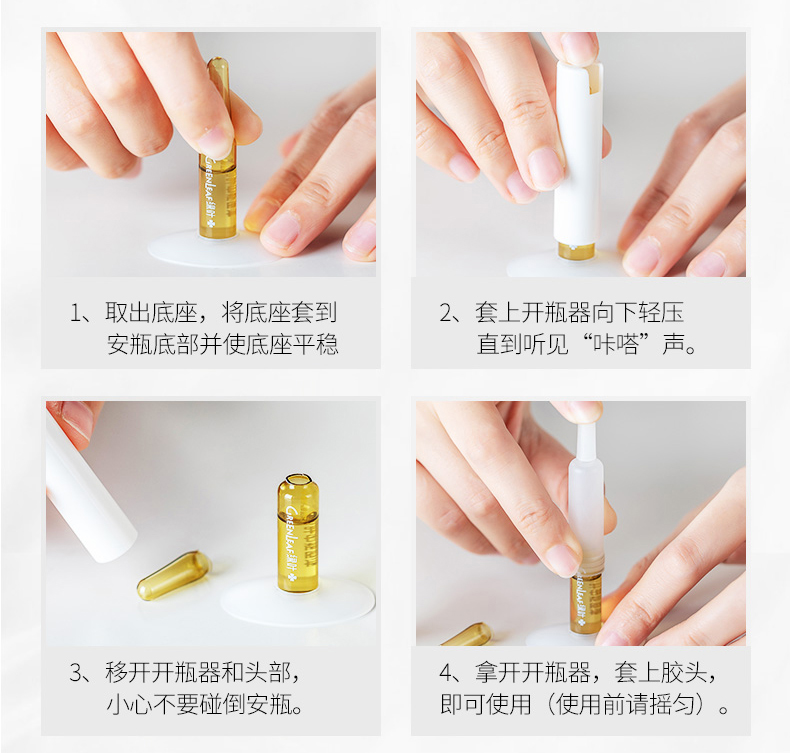 GREENLEAF绿叶

1、取出底座，将底座套到安瓶底部并使底座平稳

2、套上开瓶器向下轻压直到听见“咔嗒”声。

GREENLEAF绿叶

3、移开开瓶器和头部，小心不要碰倒安瓶。

4、拿开开瓶器，套上胶头，即可使用（使用前请摇匀）。