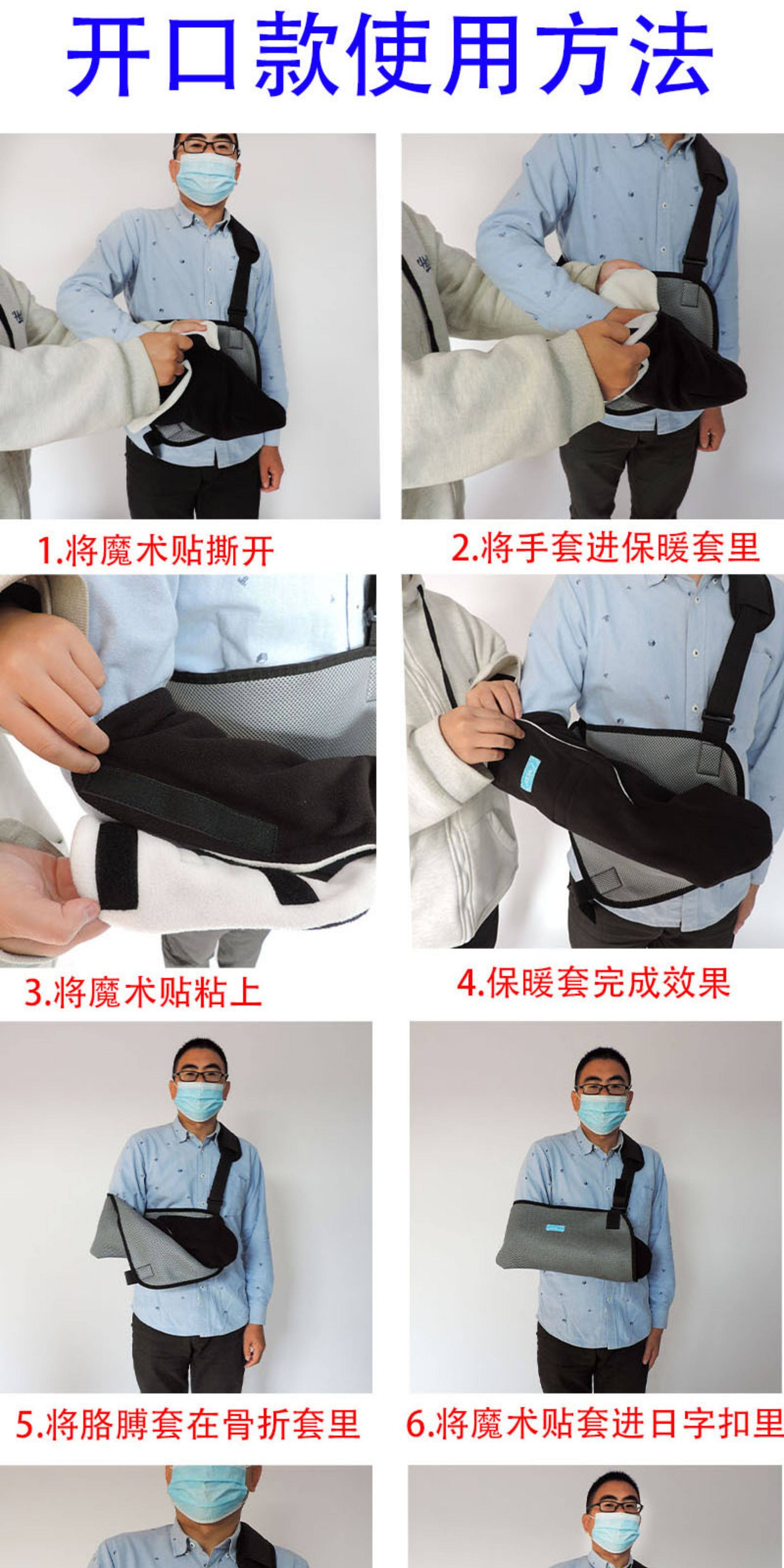 开口款使用方法

1.将魔术贴撕开

2.将手套进保暖套里

3.将魔术贴粘上

4.保暖套完成效果

5.将胳膊套在骨折套里

6.将魔术贴套进日字扣里