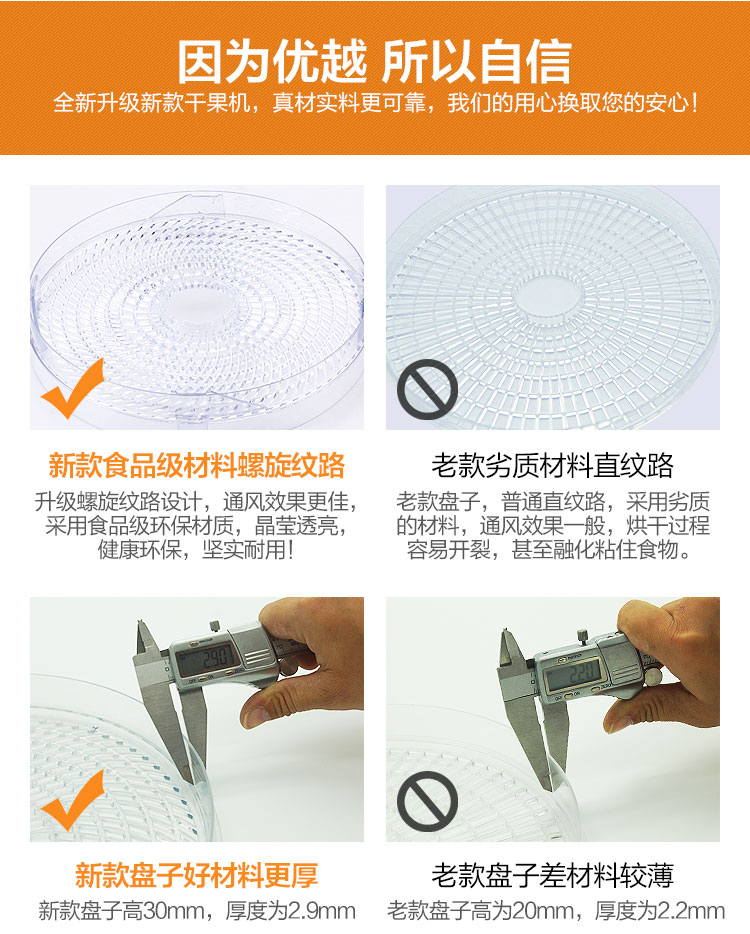 因为优越 所以自信
全新升级新款干果机，真材实料更可靠，我们的用心换取您的安心！

新款食品级材料螺旋纹路
升级螺旋纹路设计，通风效果更佳，采用食品级环保材质，晶莹透亮，健康环保，坚实耐用！

老款劣质材料直纹路
老款盘子，普通直纹路，采用劣质的材料，通风效果一般，烘干过程容易开裂，甚至融化粘住食物。

2.90

2.20

新款盘子好材料更厚
新款盘子高30mm，厚度为2.9mm

老款盘子差材料较薄
老款盘子高为20mm，厚度为2.2mm