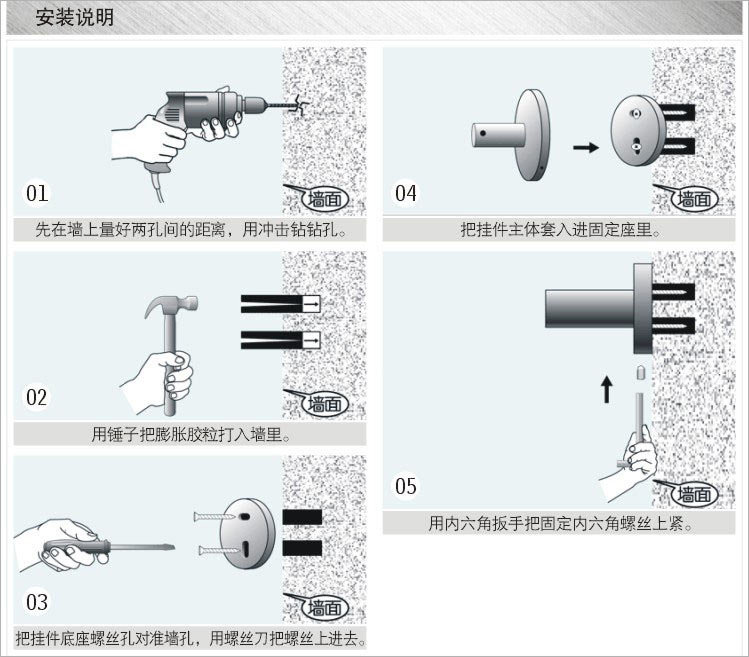 安装说明

01
墙面
先在墙上量好两孔间的距离，用冲击钻钻孔。

02
墙面
用锤子把膨胀胶粒打入墙里。

03
墙面
把挂件底座螺丝孔对准墙孔，用螺丝刀把螺丝上进去。

04
墙面
把挂件主体套入进固定座里。

05
墙面
用内六角扳手把固定内六角螺丝上紧。