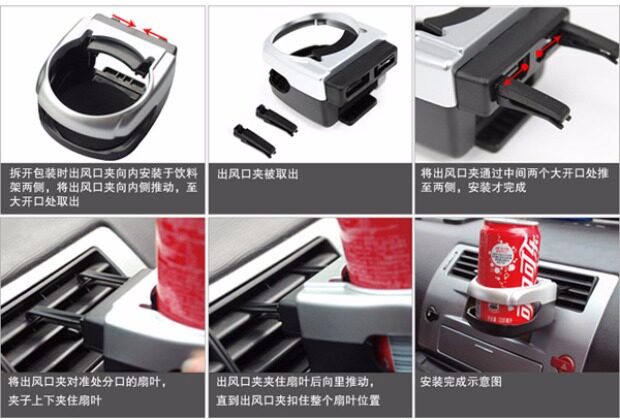 拆开包装时出风口夹向内安装于饮料架两侧，将出风口夹向内侧推动，至大开口处取出

出风口夹被取出

将出风口夹通过中间两个大开口处推至两侧，安装才完成

将出风口夹对准处分口的扇叶，夹子上下夹住扇叶

出风口夹夹住扇叶后向里推动，直到出风口夹扣住整个扇叶位置

安装完成示意图