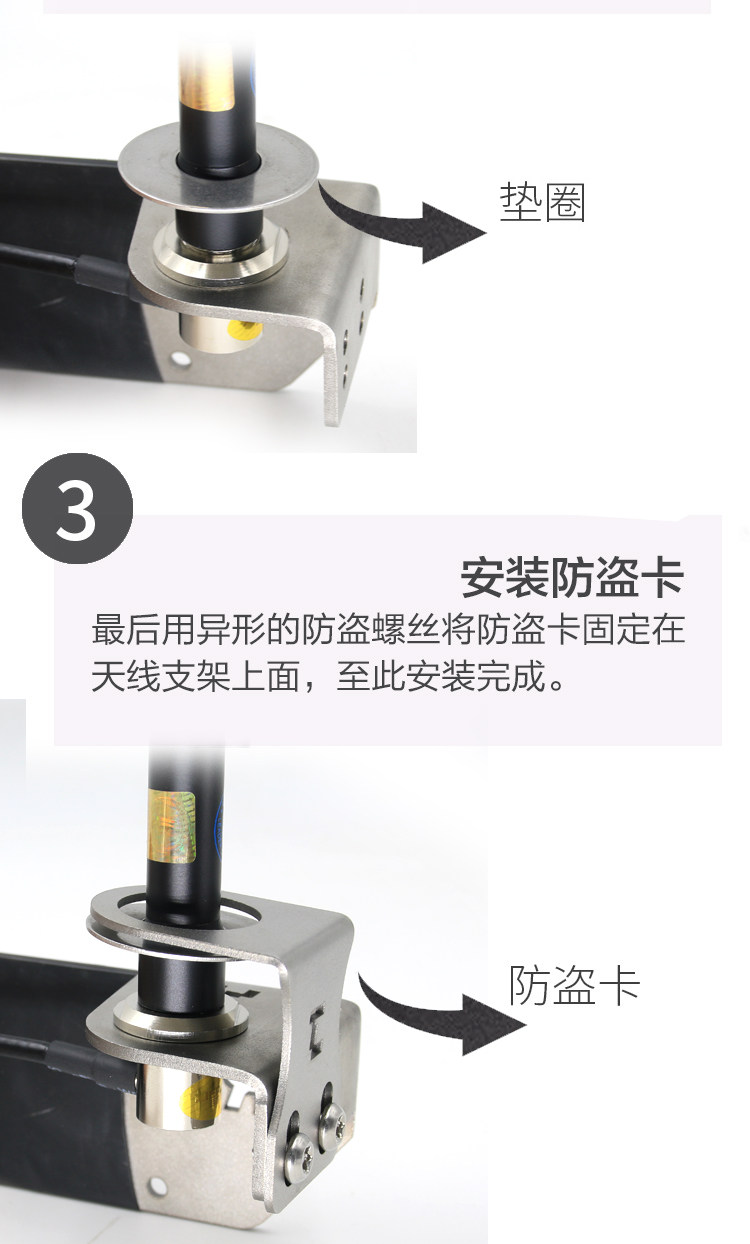 垫圈

3

安装防盗卡

最后用异形的防盗螺丝将防盗卡固定在天线支架上面，至此安装完成。

防盗卡