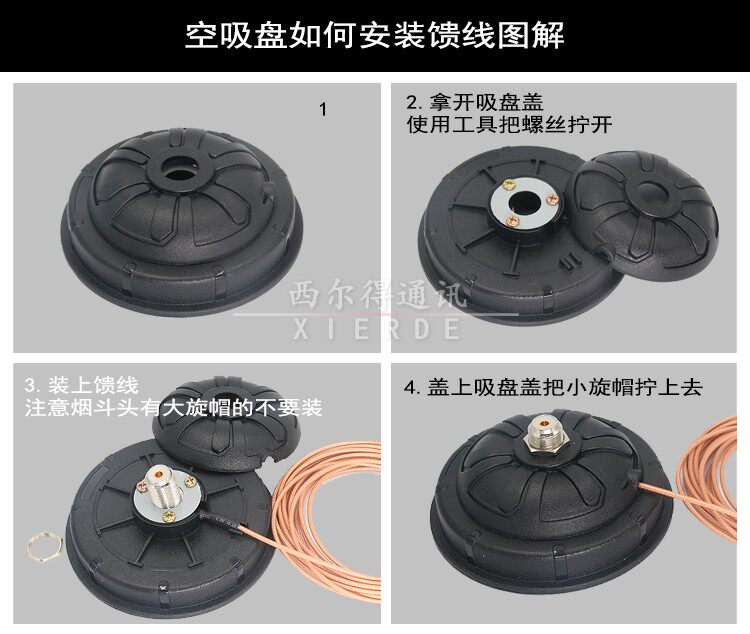 空吸盘如何安装馈线图解

1

2. 拿开吸盘盖
使用工具把螺丝拧开

西尔得通讯
XIERDE

3. 装上馈线
注意烟斗头有大旋帽的不要装

4. 盖上吸盘盖把小旋帽拧上去