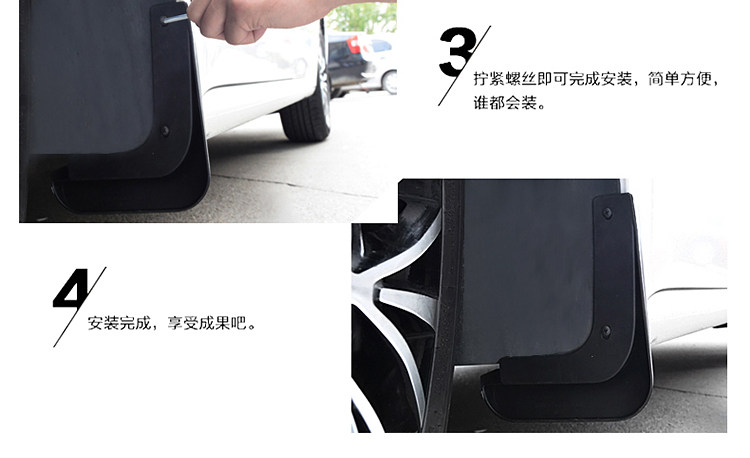 3
拧紧螺丝即可完成安装，简单方便，谁都会装。

4
安装完成，享受成果吧。