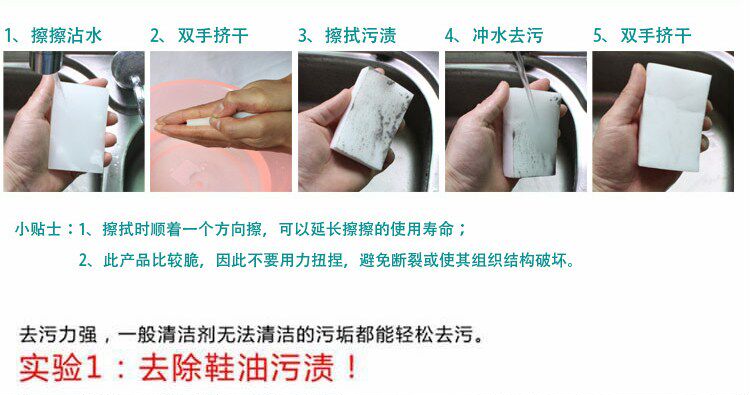 1、擦擦沾水

2、双手挤干

3、擦拭污渍

4、冲水去污

5、双手挤干

小贴士：1、擦拭时顺着一个方向擦，可以延长擦擦的使用寿命；

2、此产品比较脆，因此不要用力扭捏，避免断裂或使其组织结构破坏。

去污力强，一般清洁剂无法清洁的污垢都能轻松去污。

实验1：去除鞋油污渍！