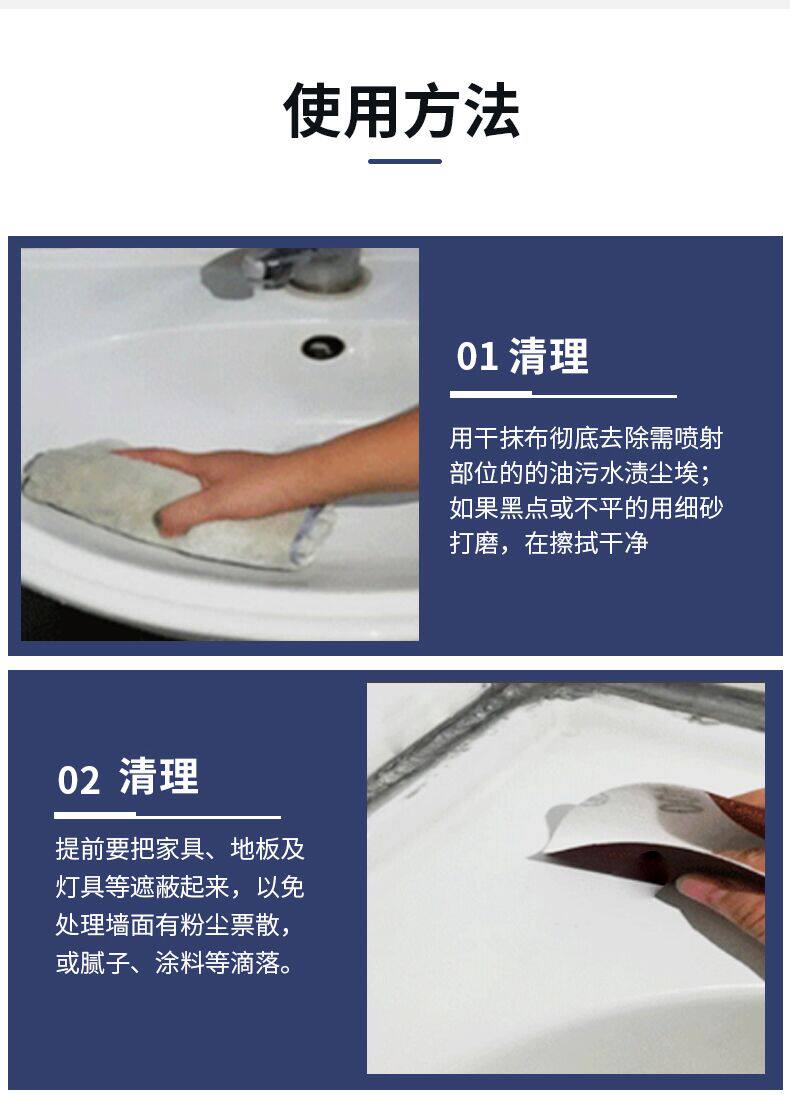 使用方法

01 清理

用干抹布彻底去除需喷射部位的的油污水渍尘埃；如果黑点或不平的用细砂打磨，在擦拭干净

02 清理

提前要把家具、地板及灯具等遮蔽起来，以免处理墙面有粉尘票散，或腻子、涂料等滴落。