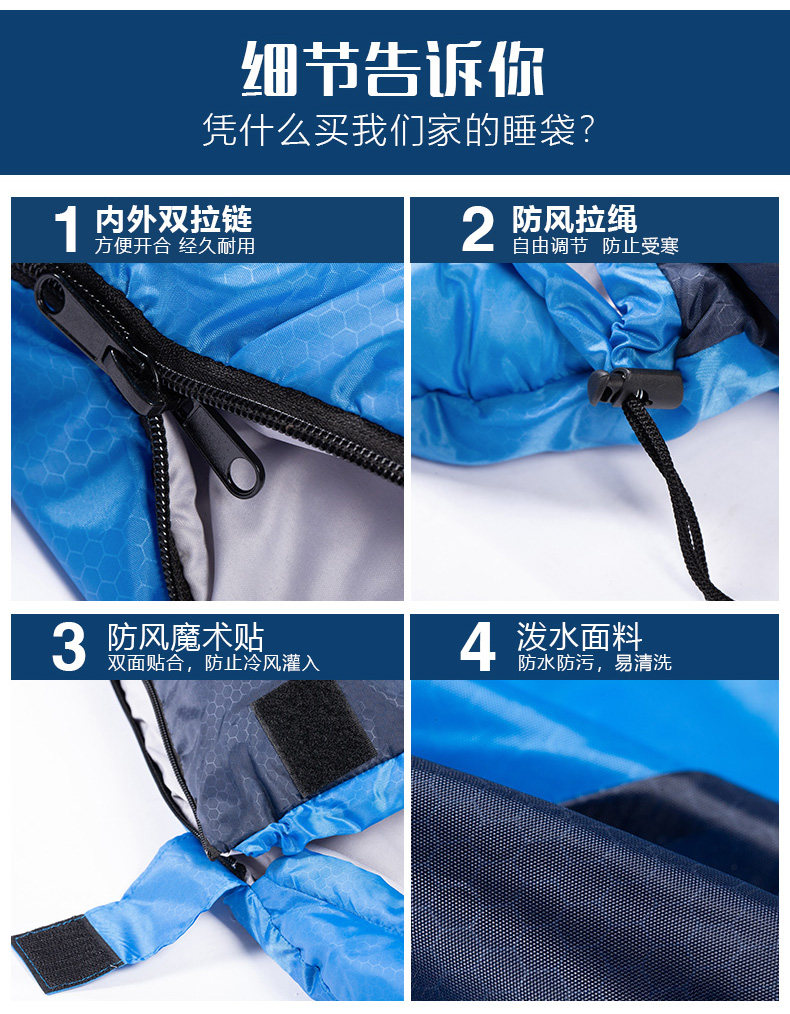 细节告诉你
凭什么买我们家的睡袋?

1 内外双拉链
方便开合 经久耐用

2 防风拉绳
自由调节 防止受寒

3 防风魔术贴
双面贴合，防止冷风灌入

4 泼水面料
防水防污，易清洗