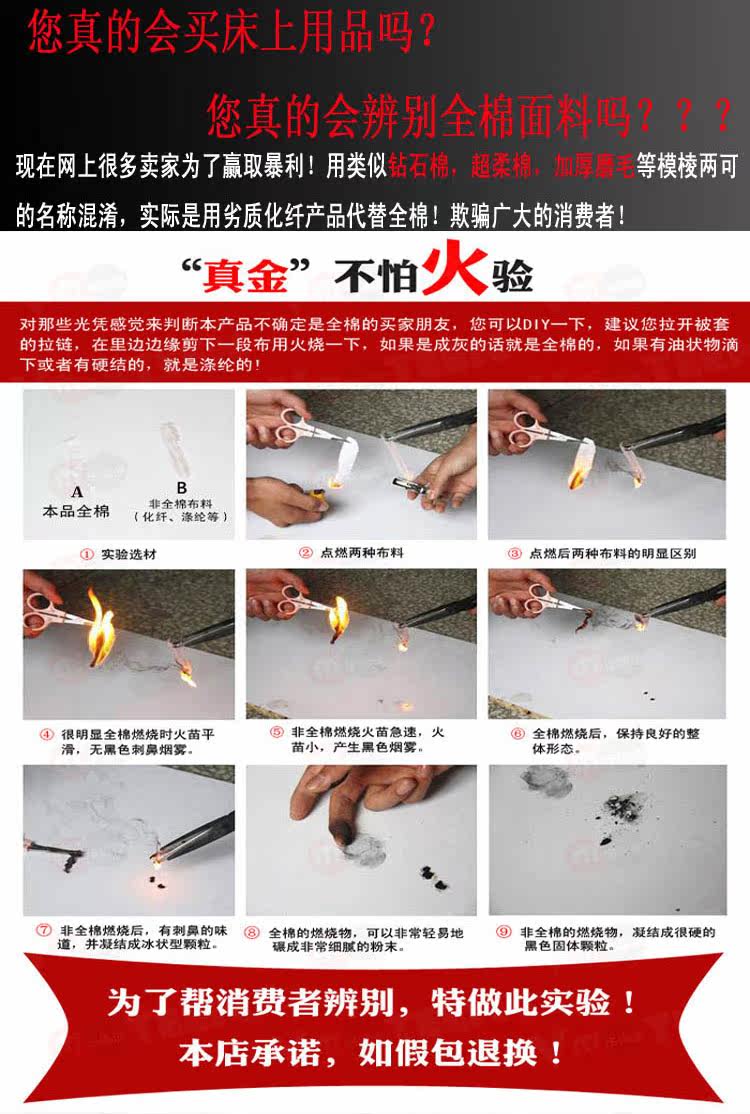 您真的会买床上用品吗？

您真的会辨别全棉面料吗？？？

现在网上很多卖家为了赢取暴利！用类似钻石棉，超柔棉，加厚磨毛等模棱两可的名称混淆，实际是用劣质化纤产品代替全棉！欺骗广大的消费者！

“真金”不怕火验

对那些光凭感觉来判断本产品不确定是全棉的买家朋友，您可以DIY一下，建议您拉开被套的拉链，在里边边缘剪下一段布用火烧一下，如果是成灰的话就是全棉的，如果有油状物滴下或者有硬结的，就是涤纶的！

A
本品全棉

B
非全棉布料
（化纤、涤纶等）

① 实验选材

② 点燃两种布料

③ 点燃后两种布料的明显区别

④ 很明显全棉燃烧时火苗平滑，无黑色刺鼻烟雾。

⑤ 非全棉燃烧火苗急速，火苗小，产生黑色烟雾。

⑥ 全棉燃烧后，保持良好的整体形态。

⑦ 非全棉燃烧后，有刺鼻的味道，并凝结成冰状型颗粒。

⑧ 全棉的燃烧物，可以非常轻易地碾成非常细腻的粉末。

⑨ 非全棉的燃烧物，凝结成很硬的黑色固体颗粒。

为了帮消费者辨别，特做此实验！
本店承诺，如假包退换！