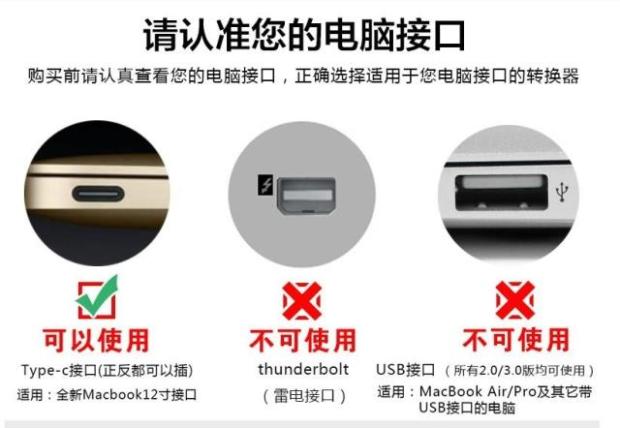 请认准您的电脑接口

购买前请认真查看您的电脑接口，正确选择适用于您电脑接口的转换器

可以使用

Type-c接口(正反都可以插)

适用：全新Macbook12寸接口

不可使用

thunderbolt

（雷电接口）

不可使用

USB接口 （所有2.0/3.0版均可使用）

适用：MacBook Air/Pro及其它带USB接口的电脑