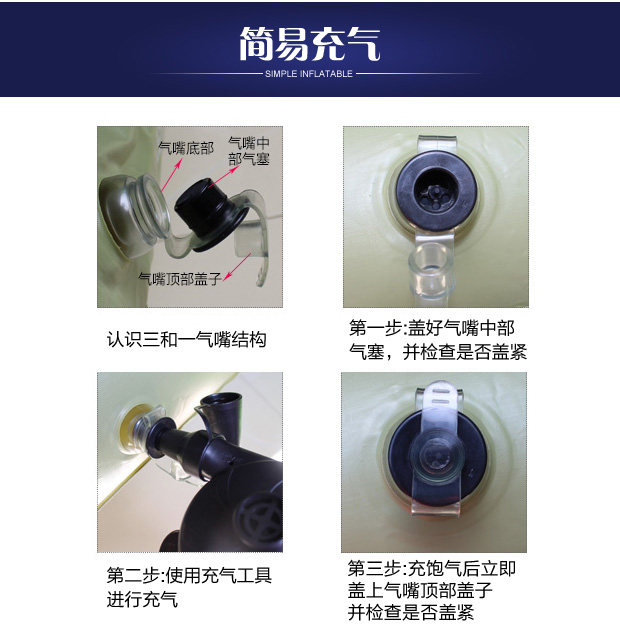 简易充气

SIMPLE INFLATABLE

气嘴底部

气嘴中部气塞

气嘴顶部盖子

认识三和一气嘴结构

第一步:盖好气嘴中部气塞，并检查是否盖紧

第二步:使用充气工具进行充气

第三步:充饱气后立即盖上气嘴顶部盖子并检查是否盖紧