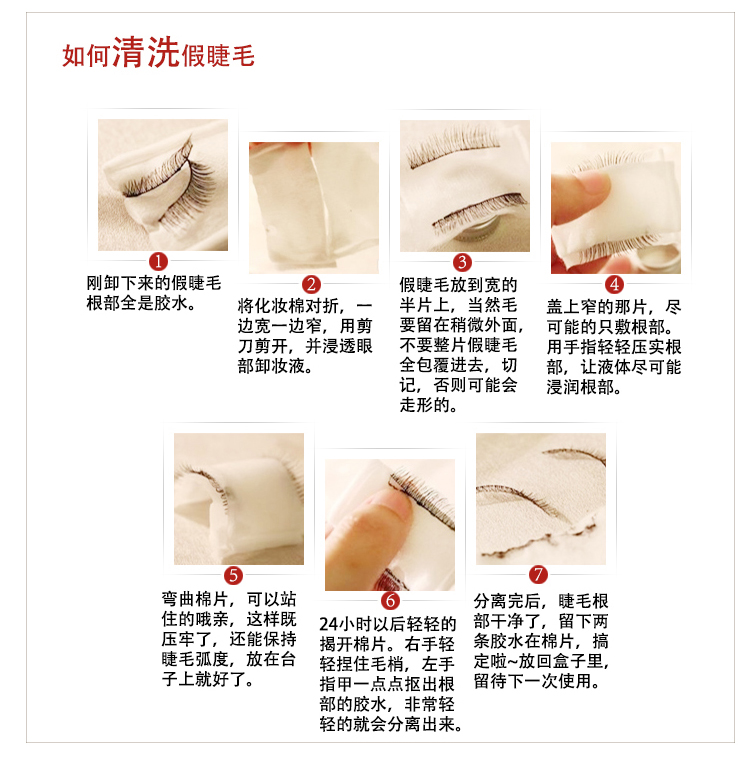 如何清洗假睫毛

1
刚卸下来的假睫毛根部全是胶水。

2
将化妆棉对折，一边宽一边窄，用剪刀剪开，并浸透眼部卸妆液。

3
假睫毛放到宽的半片上，当然毛要留在稍微外面，不要整片假睫毛全包覆进去，切记，否则可能会走形的。

4
盖上窄的那片，尽可能的只敷根部。用手指轻轻压实根部，让液体尽可能浸润根部。

5
弯曲棉片，可以站住的哦亲，这样既压牢了，还能保持睫毛弧度，放在台子上就好了。

6
24小时以后轻轻的揭开棉片。右手轻轻捏住毛梢，左手指甲一点点抠出根部的胶水，非常轻轻的就会分离出来。

7
分离完后，睫毛根部干净了，留下两条胶水在棉片，搞定啦~放回盒子里，留待下一次使用。