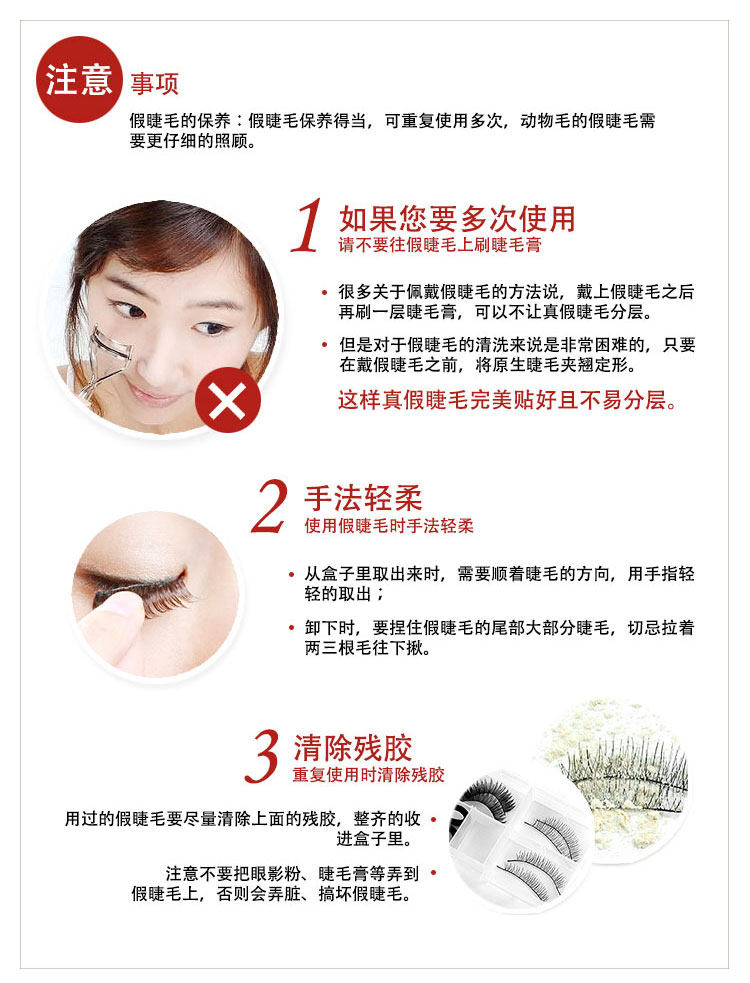 注意 事项

假睫毛的保养：假睫毛保养得当，可重复使用多次，动物毛的假睫毛需要更仔细的照顾。

1 如果您要多次使用
请不要往假睫毛上刷睫毛膏

• 很多关于佩戴假睫毛的方法说，戴上假睫毛之后再刷一层睫毛膏，可以不让真假睫毛分层。

• 但是对于假睫毛的清洗来说是非常困难的，只要在戴假睫毛之前，将原生睫毛夹翘定形。

这样真假睫毛完美贴好且不易分层。

2 手法轻柔
使用假睫毛时手法轻柔

• 从盒子里取出来时，需要顺着睫毛的方向，用手指轻轻的取出；

• 卸下时，要捏住假睫毛的尾部大部分睫毛，切忌拉着两三根毛往下揪。

3 清除残胶
重复使用时清除残胶

用过的假睫毛要尽量清除上面的残胶，整齐的收进盒子里。 •

注意不要把眼影粉、睫毛膏等弄到假睫毛上，否则会弄脏、搞坏假睫毛。 •