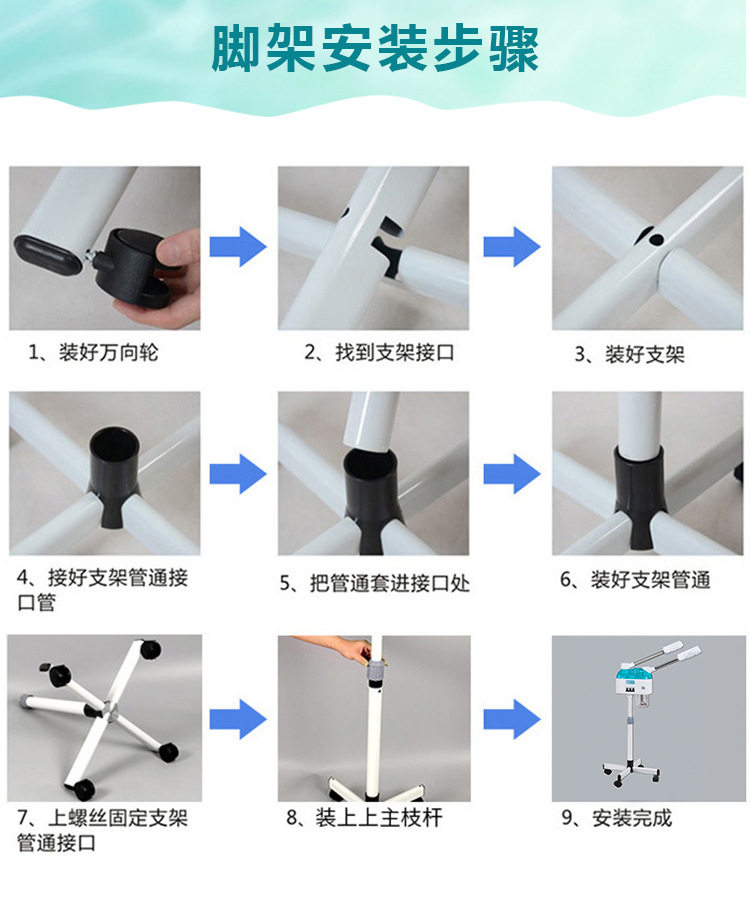 脚架安装步骤

1、装好万向轮

2、找到支架接口

3、装好支架

4、接好支架管通接口管

5、把管通套进接口处

6、装好支架管通

7、上螺丝固定支架管通接口

8、装上上主枝杆

9、安装完成