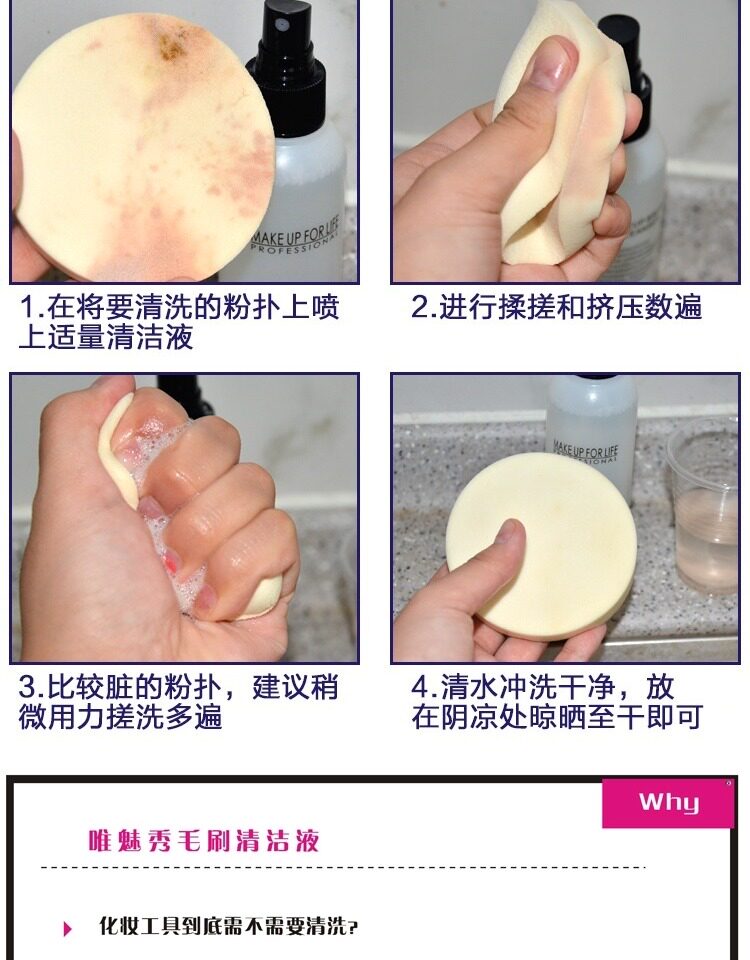 MAKE UP FOR LIFE
PROFESSIONAL

1.在将要清洗的粉扑上喷上适量清洁液

2.进行揉搓和挤压数遍

MAKE UP FOR LIFE
PROFESSIONAL

3.比较脏的粉扑，建议稍微用力搓洗多遍

4.清水冲洗干净，放在阴凉处晾晒至干即可

Why

唯魅秀毛刷清洁液

化妆工具到底需不需要清洗?