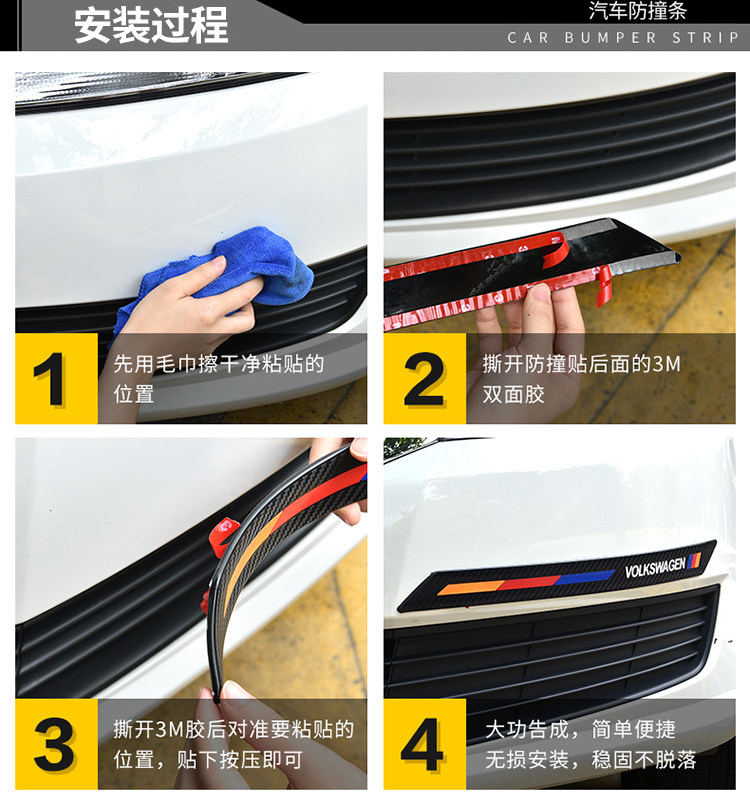 安装过程

汽车防撞条
CAR BUMPER STRIP

1
先用毛巾擦干净粘贴的位置

2
撕开防撞贴后面的3M双面胶

3
撕开3M胶后对准要粘贴的位置，贴下按压即可

VOLKSWAGEN

4
大功告成，简单便捷
无损安装，稳固不脱落