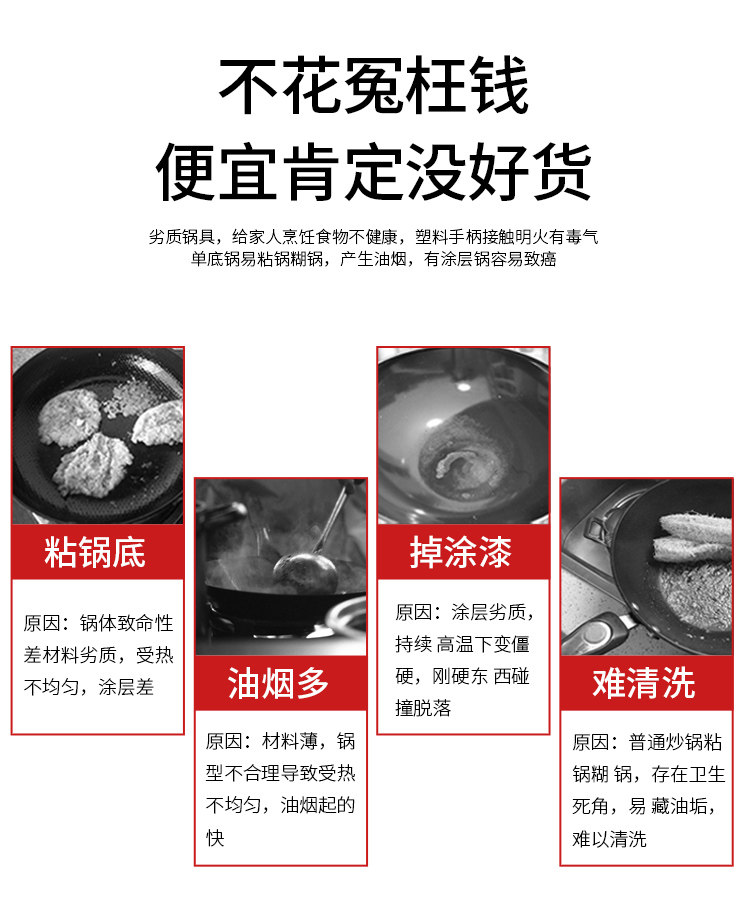 不花冤枉钱
便宜肯定没好货

劣质锅具，给家人烹饪食物不健康，塑料手柄接触明火有毒气
单底锅易粘锅糊锅，产生油烟，有涂层锅容易致癌

粘锅底

原因：锅体致命性差材料劣质，受热不均匀，涂层差

油烟多

原因：材料薄，锅型不合理导致受热不均匀，油烟起的快

掉涂漆

原因：涂层劣质，持续 高温下变僵硬，刚硬东 西碰撞脱落

难清洗

原因：普通炒锅粘锅糊 锅，存在卫生死角，易 藏油垢，难以清洗