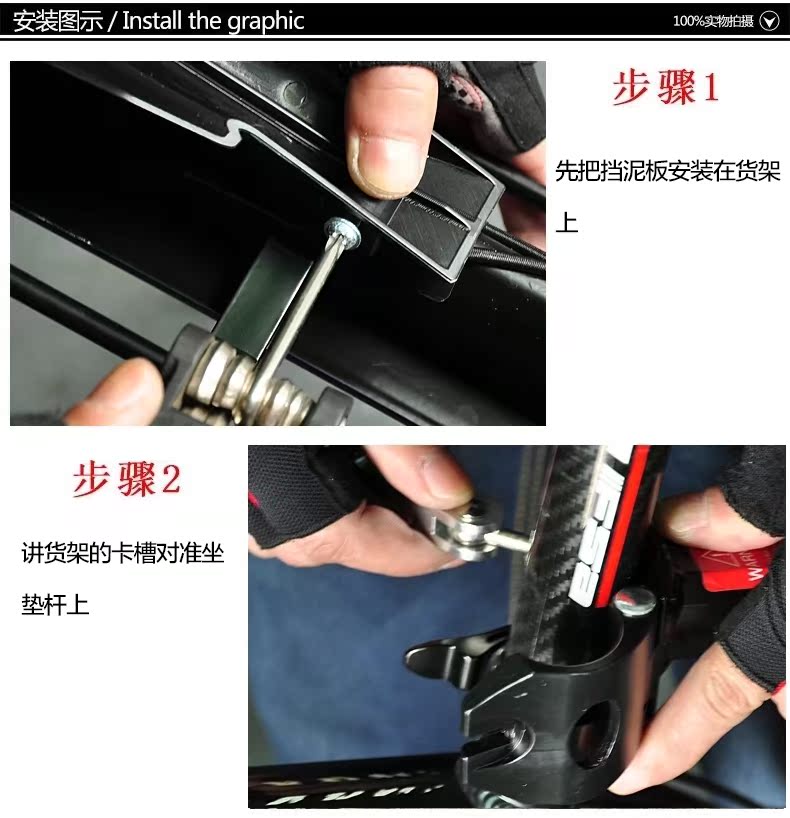 安装图示 / Install the graphic

100%实物拍摄

步骤1

先把挡泥板安装在货架上

步骤2

讲货架的卡槽对准坐垫杆上